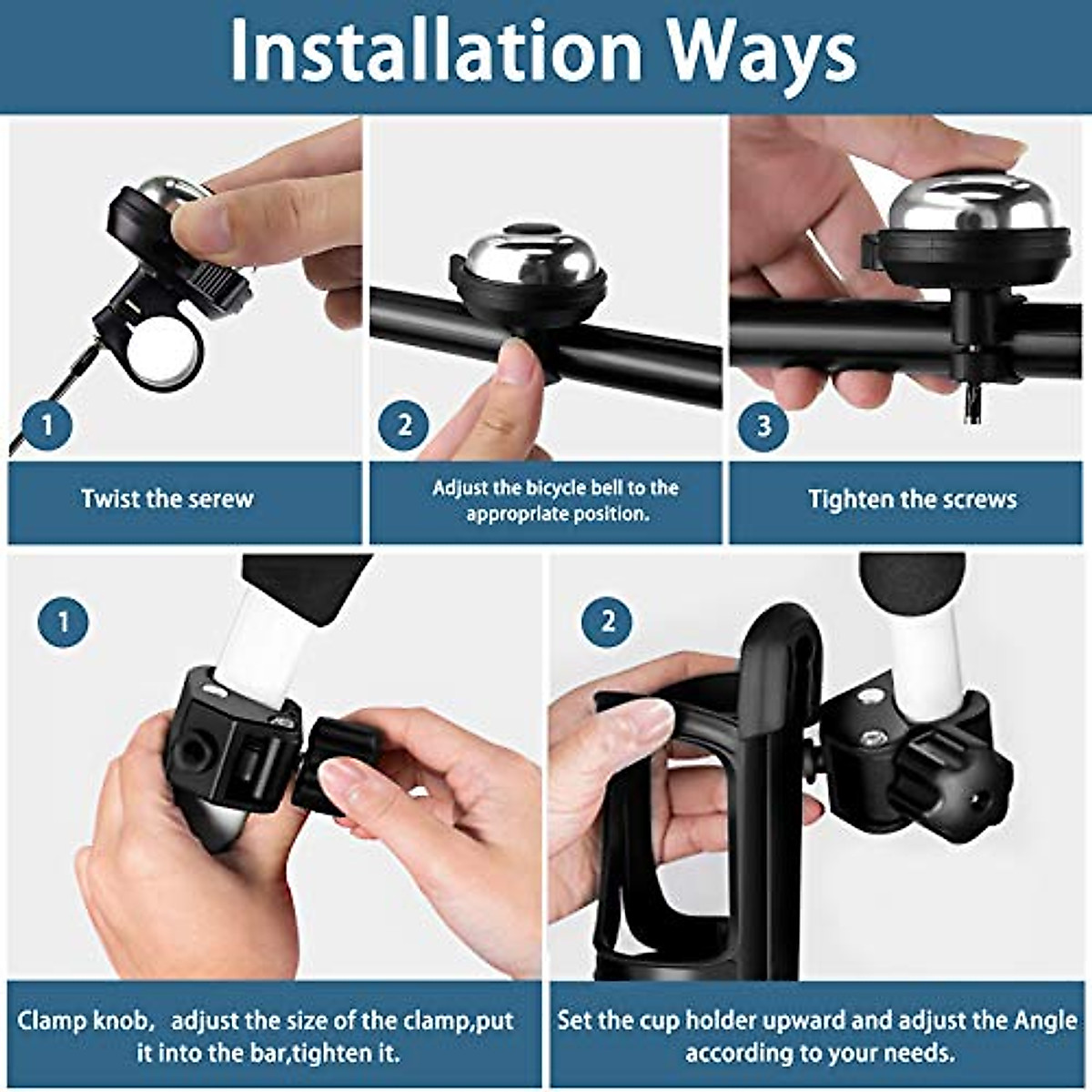 Installation Ways

1

Twist the serew

2

Adjust the bicycle bell to the appropriate position.

3

Tighten the screws

1

Clamp knob, adjust the size of the clamp,put it into the bar,tighten it.

2

Set the cup holder upward and adjust the Angle according to your needs.