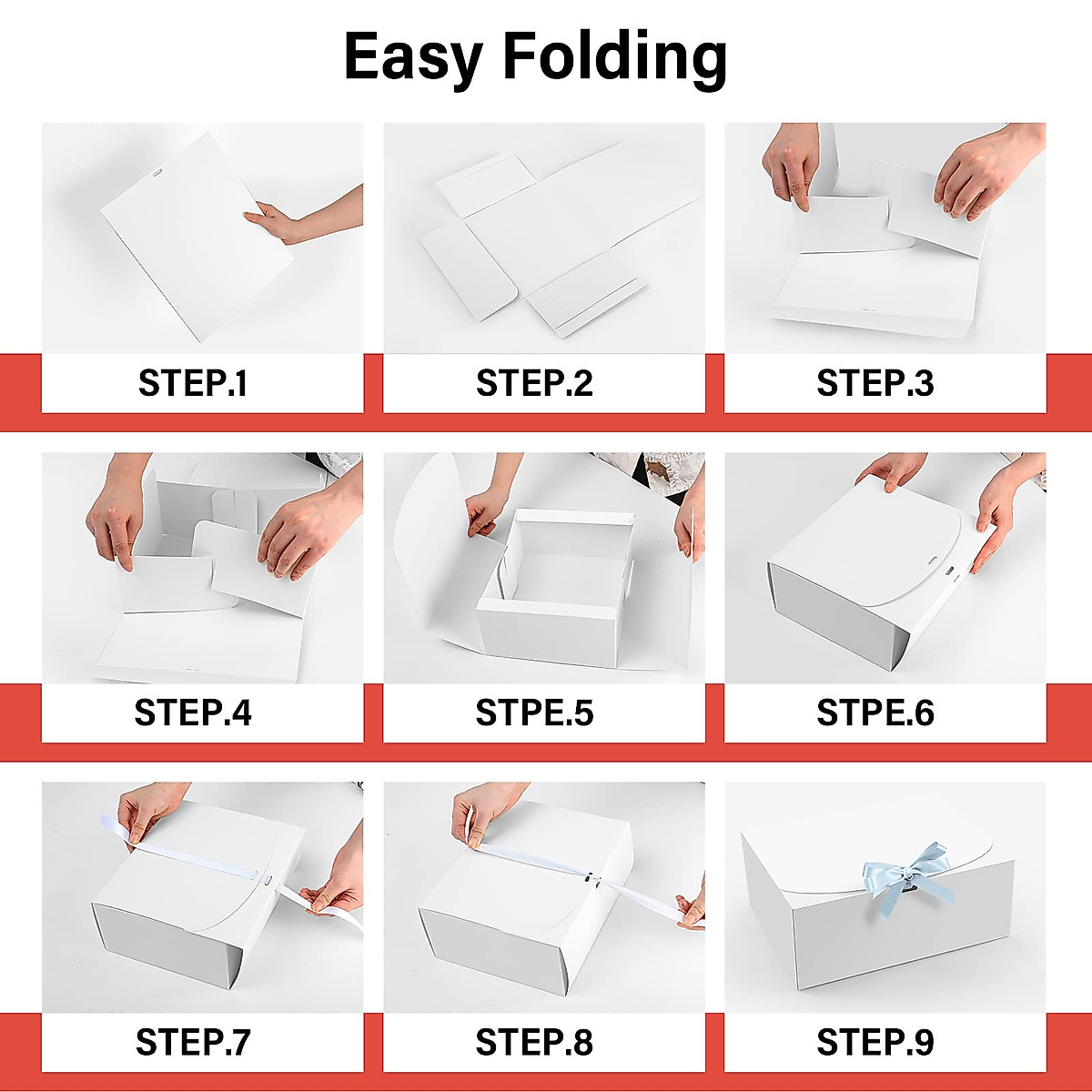 Easy Folding

STEP.1

STEP.2

STEP.3

STEP.4

STPE.5

STPE.6

STEP.7

STEP.8

STEP.9