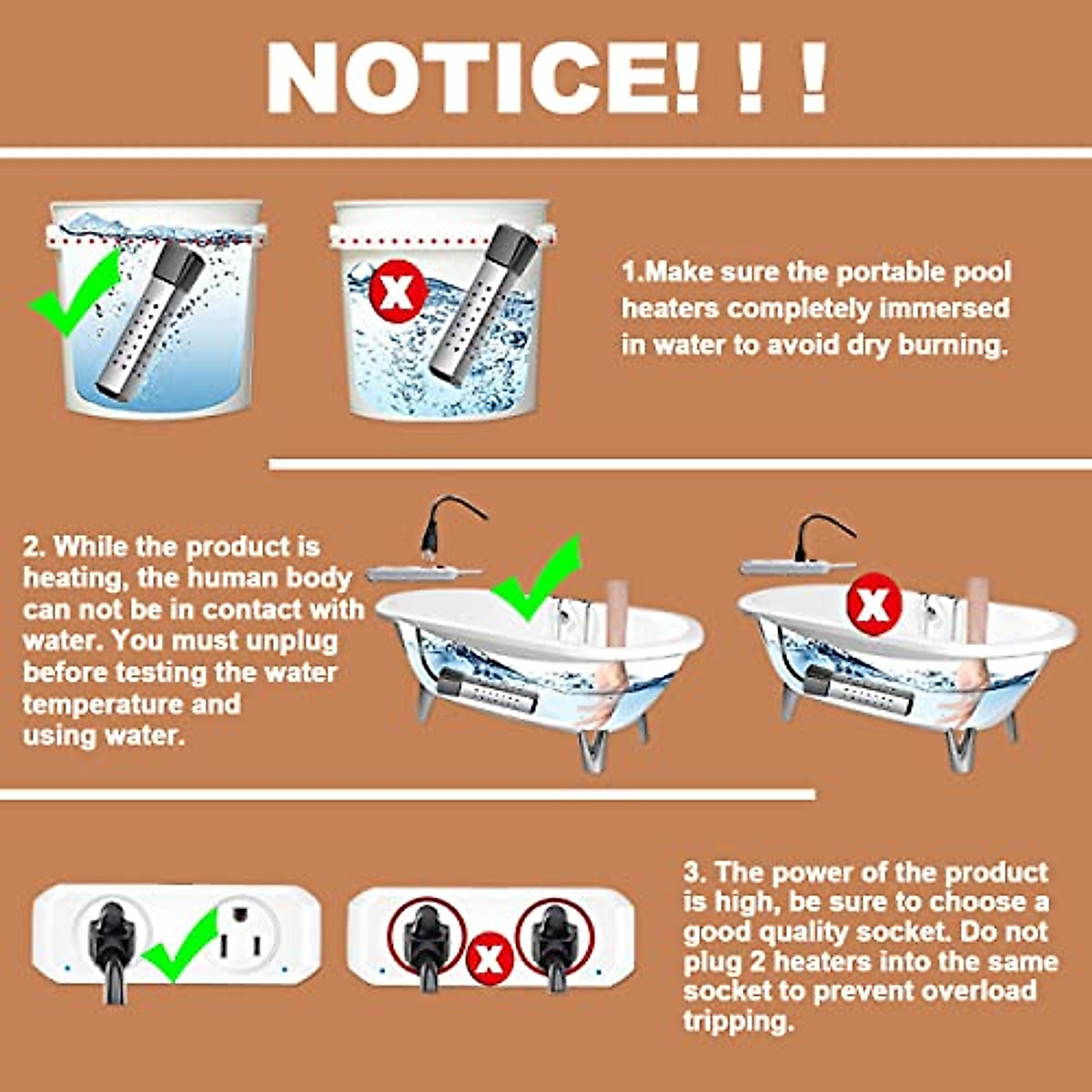 NOTICE! ! !

1.Make sure the portable pool heaters completely immersed in water to avoid dry burning.

2. While the product is heating, the human body can not be in contact with water. You must unplug before testing the water temperature and using water.

3. The power of the product is high, be sure to choose a good quality socket. Do not plug 2 heaters into the same socket to prevent overload tripping.