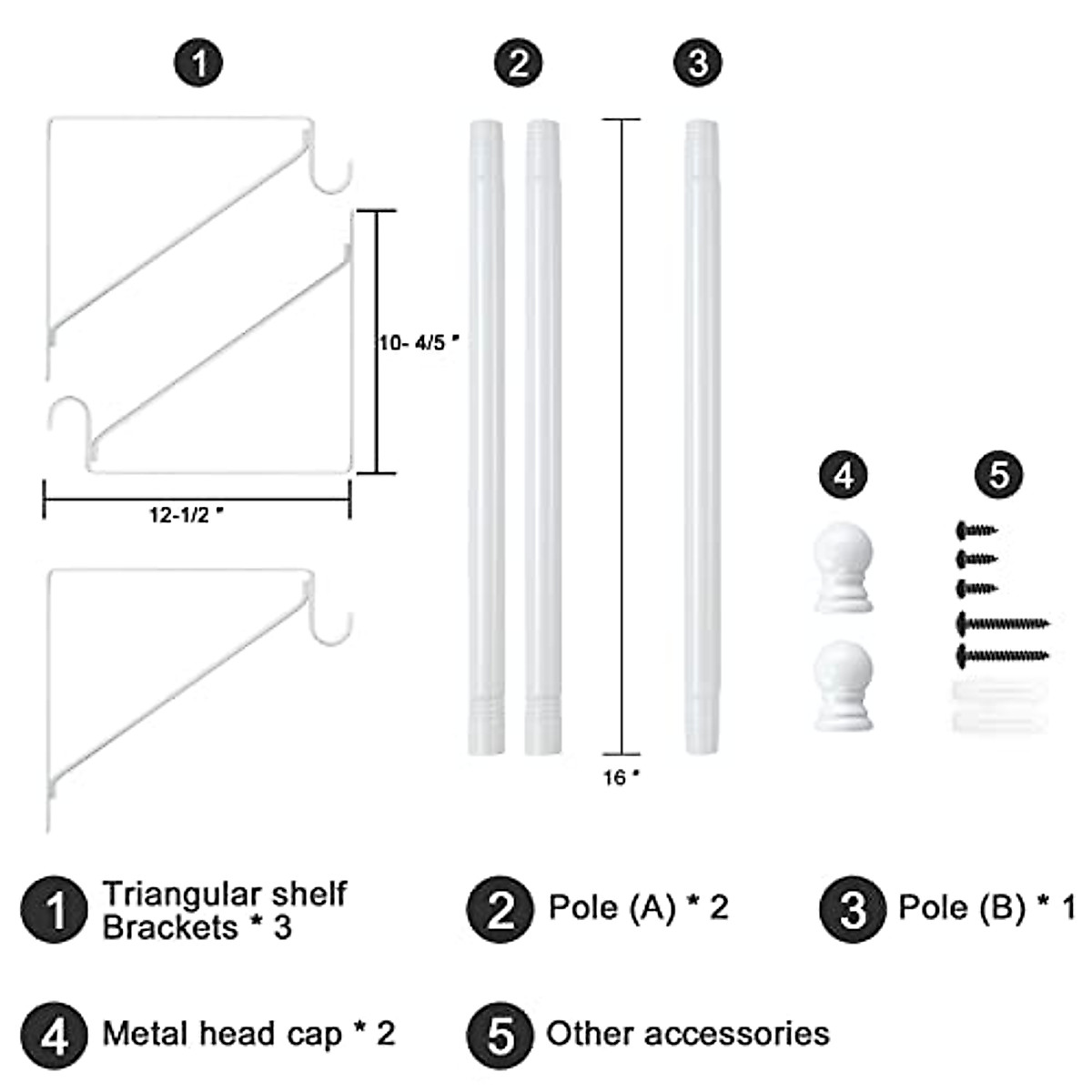 1

2

3

10- 4/5 "

12-1/2 "

16 "

4

5

1 Triangular shelf Brackets * 3

2 Pole (A) * 2

3 Pole (B) * 1

4 Metal head cap * 2

5 Other accessories