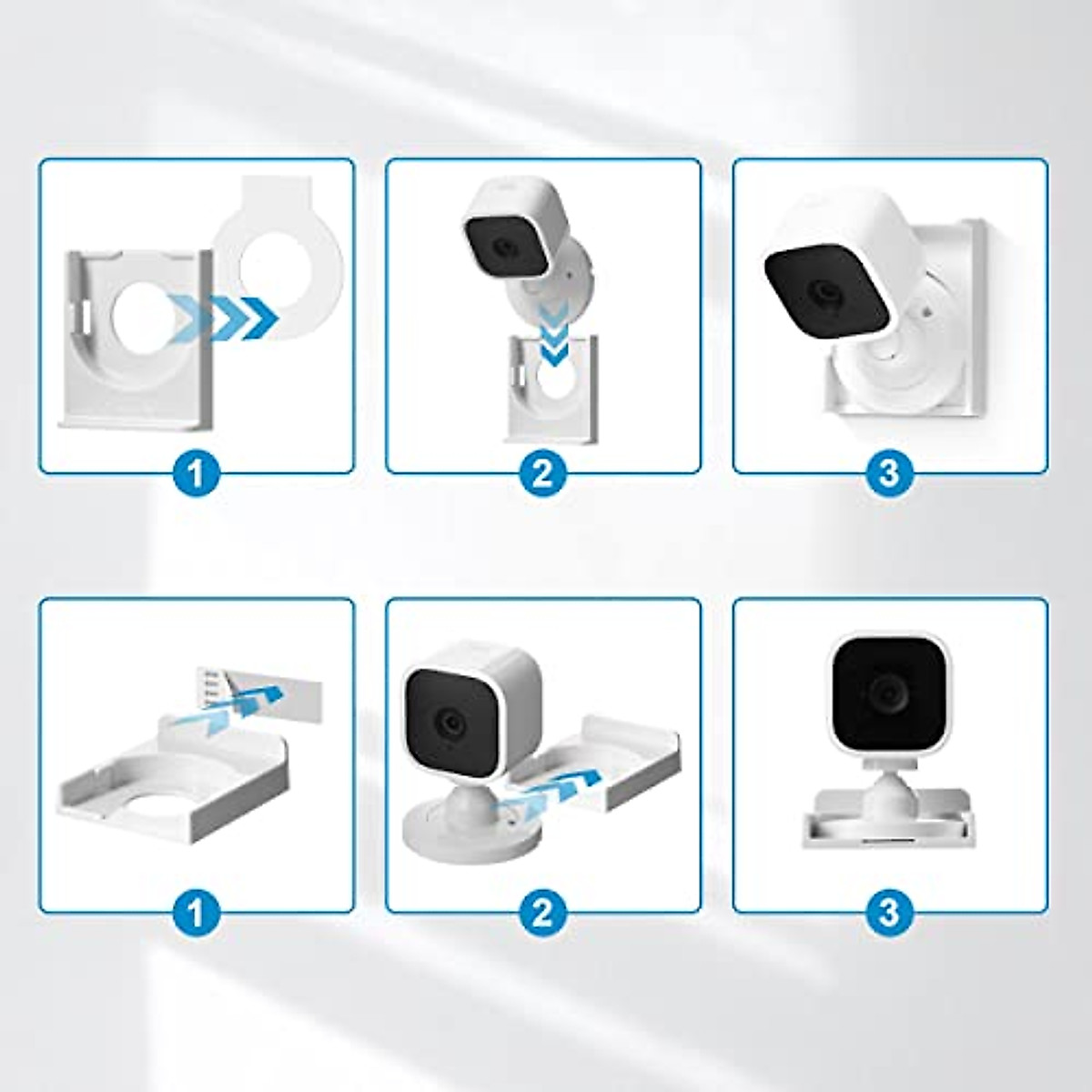 1
2
3
1
2
3