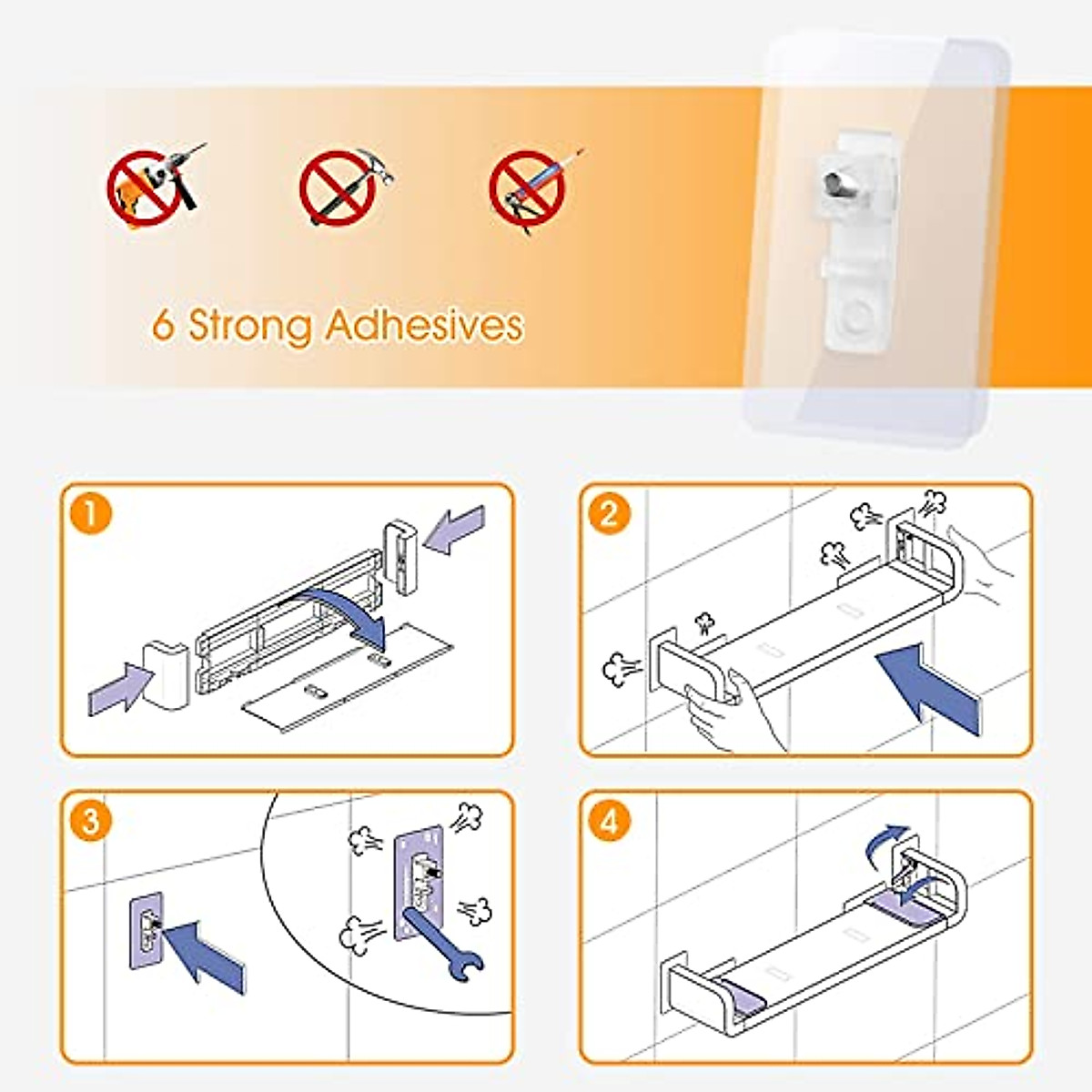 6 Strong Adhesives

1

2

3

4