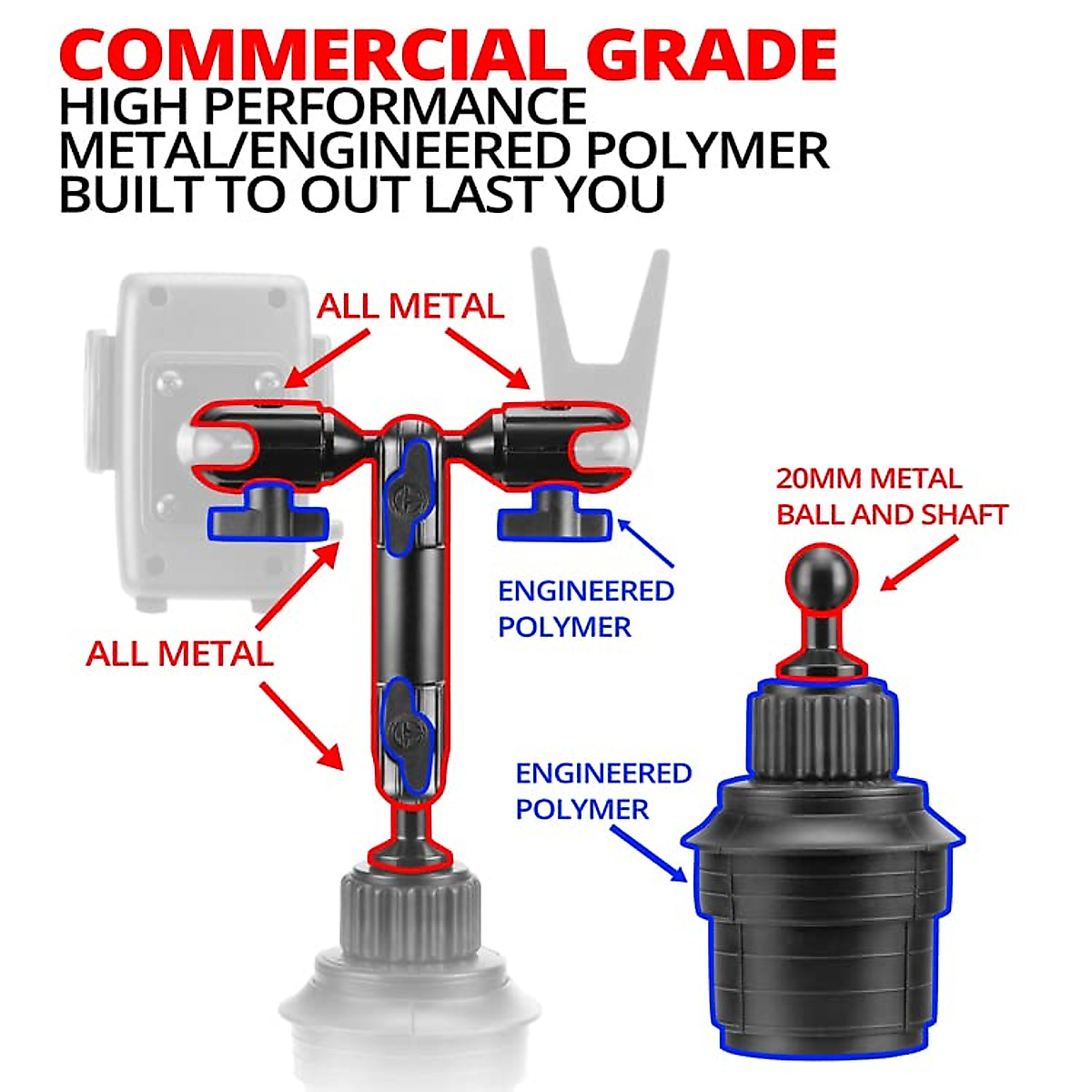 COMMERCIAL GRADE
HIGH PERFORMANCE
METAL/ENGINEERED POLYMER
BUILT TO OUT LAST YOU

ALL METAL

20MM METAL
BALL AND SHAFT

ENGINEERED
POLYMER

ALL METAL

ENGINEERED
POLYMER