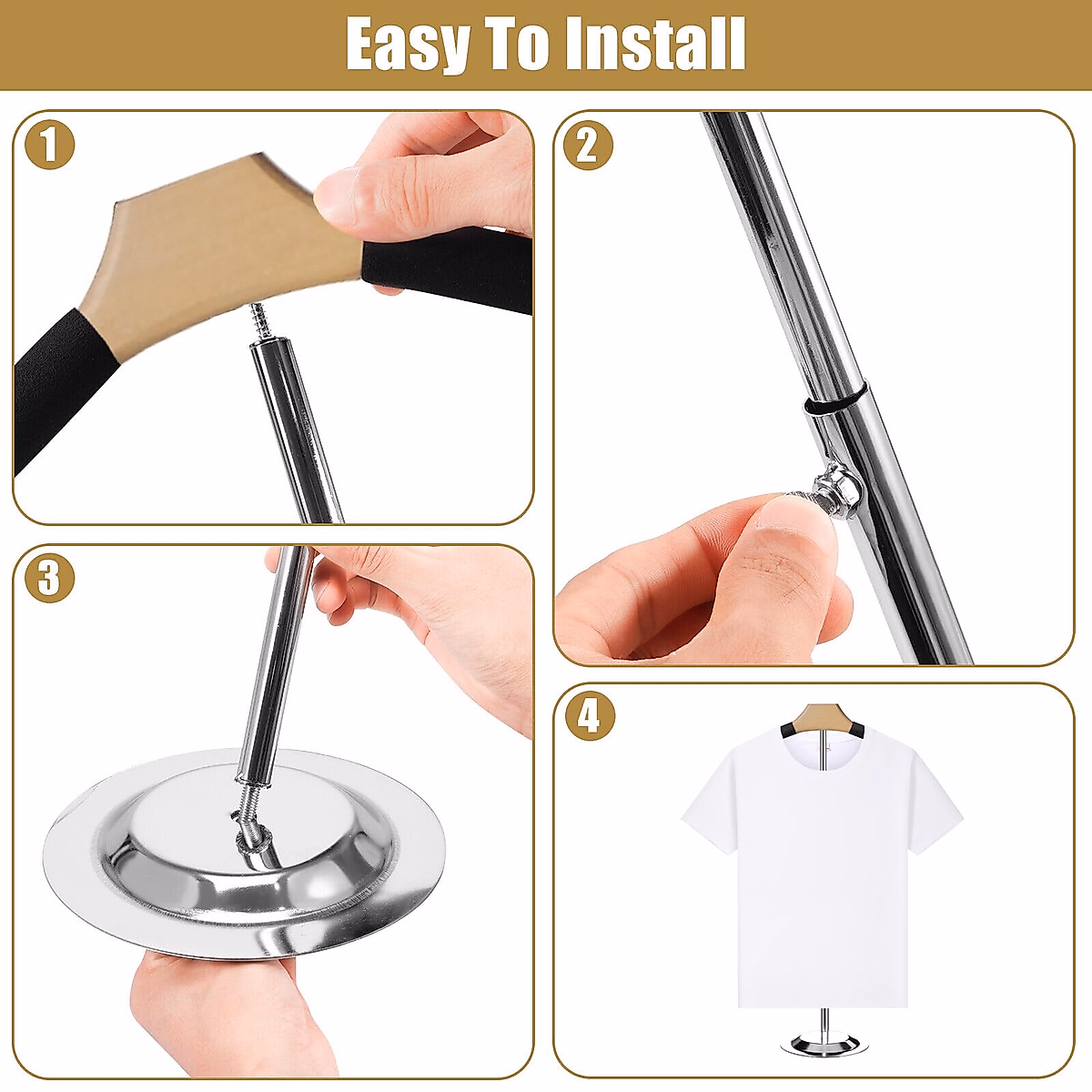 Easy To Install

1

2

3

4