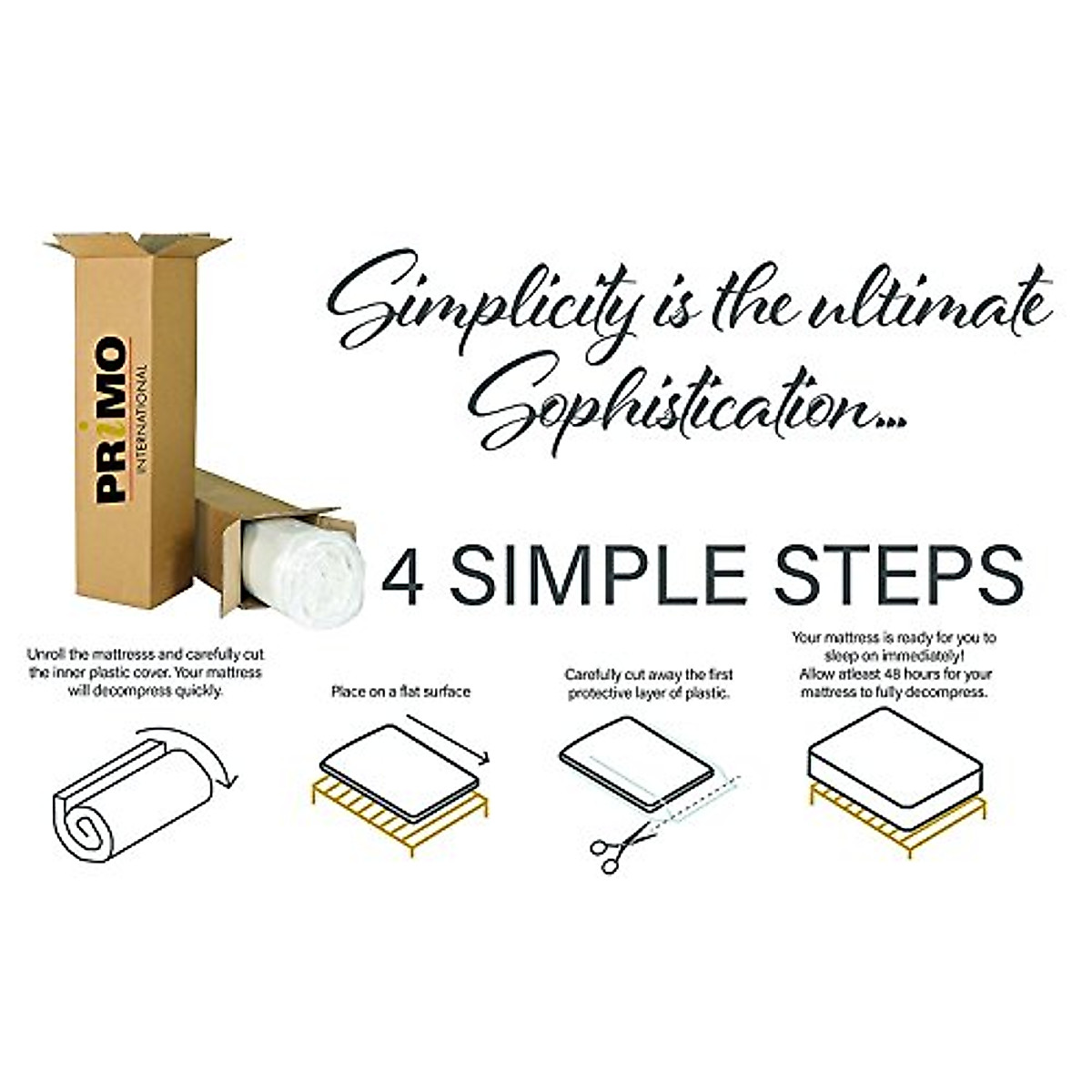 PRIMO
INTERNATIONAL

Simplicity is the ultimate Sophistication...

4 SIMPLE STEPS

Unroll the mattresss and carefully cut the inner plastic cover. Your mattress will decompress quickly.

Place on a flat surface

Carefully cut away the first protective layer of plastic.

Your mattress is ready for you to sleep on immediately! Allow atleast 48 hours for your mattress to fully decompress.