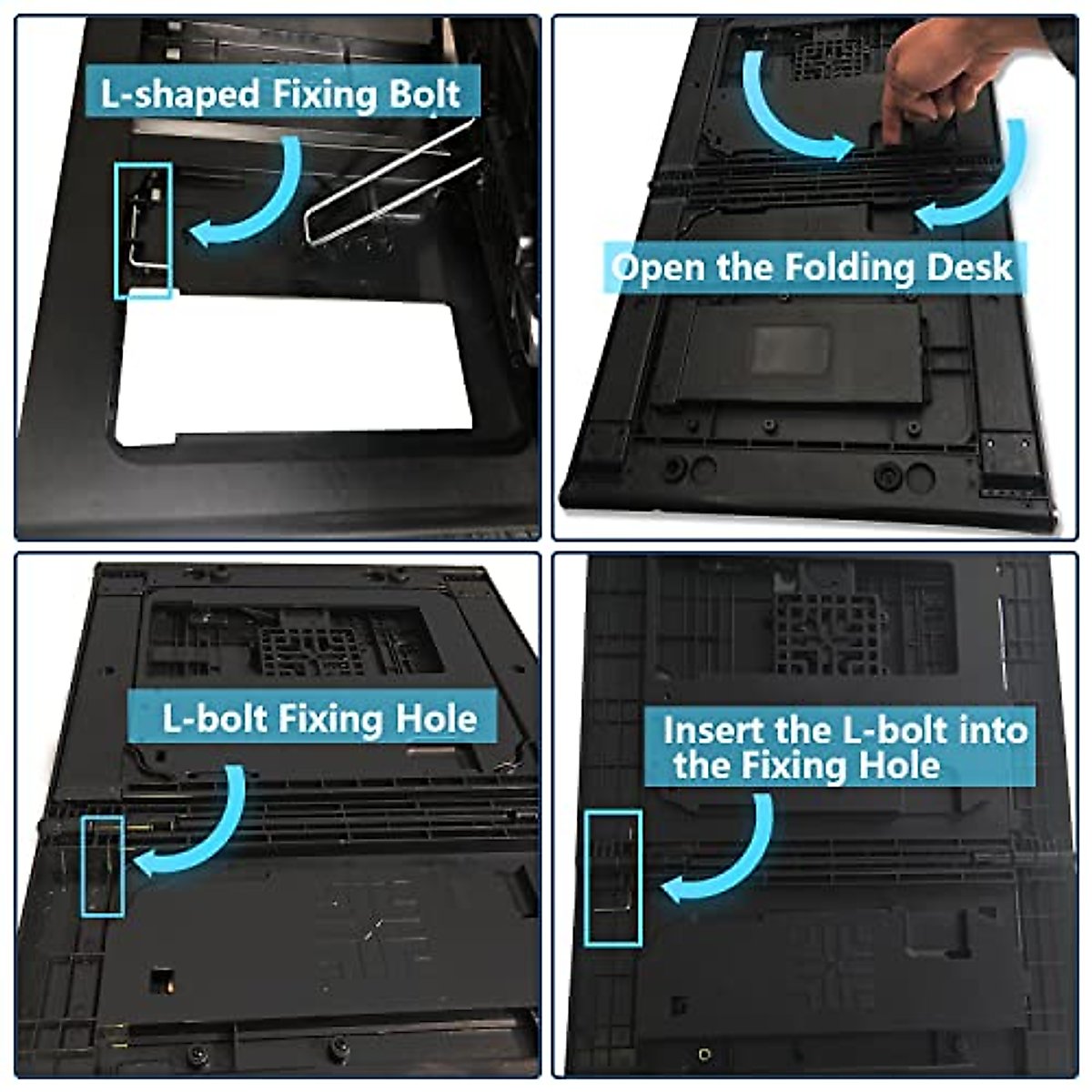 L-shaped Fixing Bolt

Open the Folding Desk

L-bolt Fixing Hole

Insert the L-bolt into the Fixing Hole