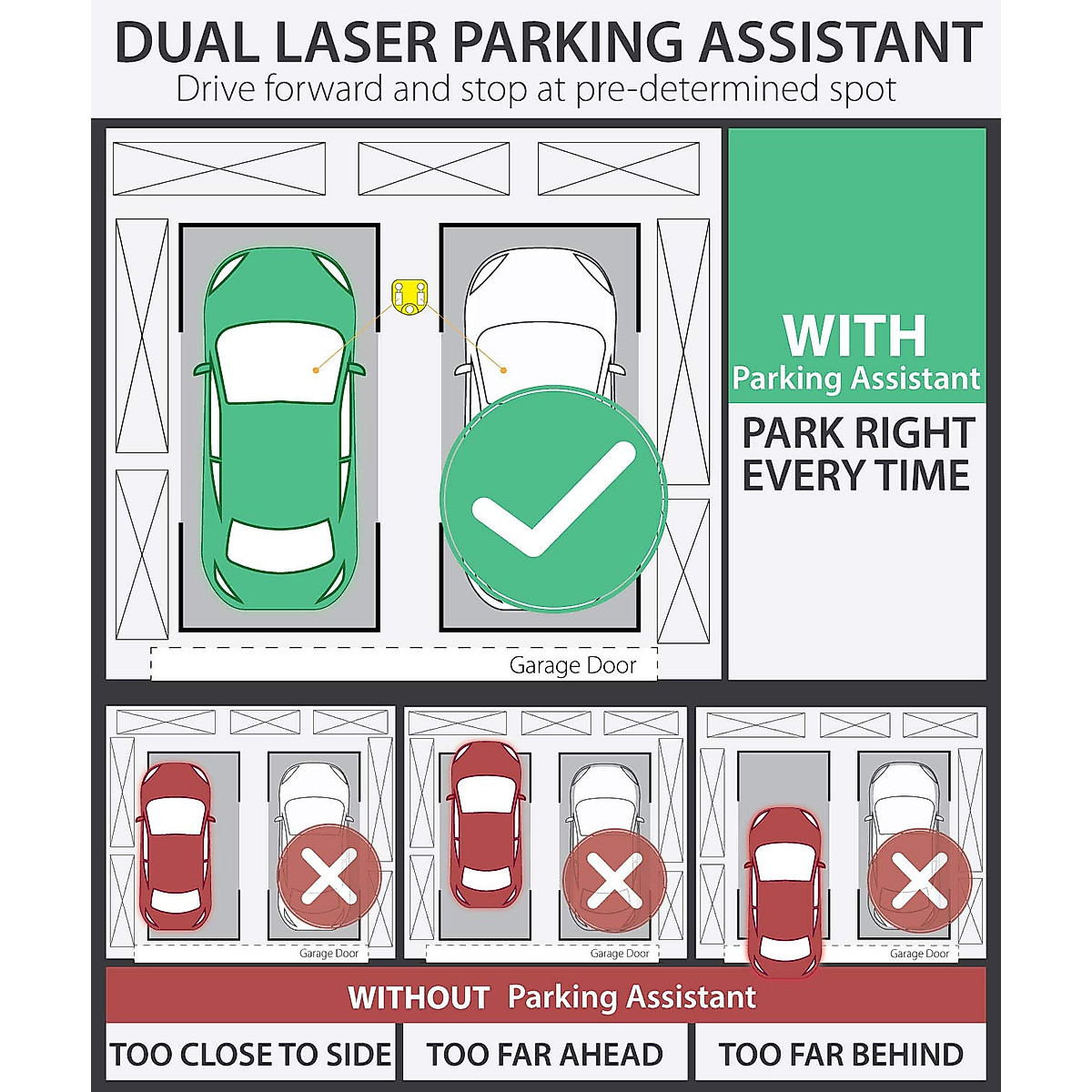 DUAL LASER PARKING ASSISTANT
Drive forward and stop at pre-determined spot

WITH
Parking Assistant

PARK RIGHT EVERY TIME

Garage Door

Garage Door

Garage Door

Garage Door

WITHOUT Parking Assistant

TOO CLOSE TO SIDE

TOO FAR AHEAD

TOO FAR BEHIND