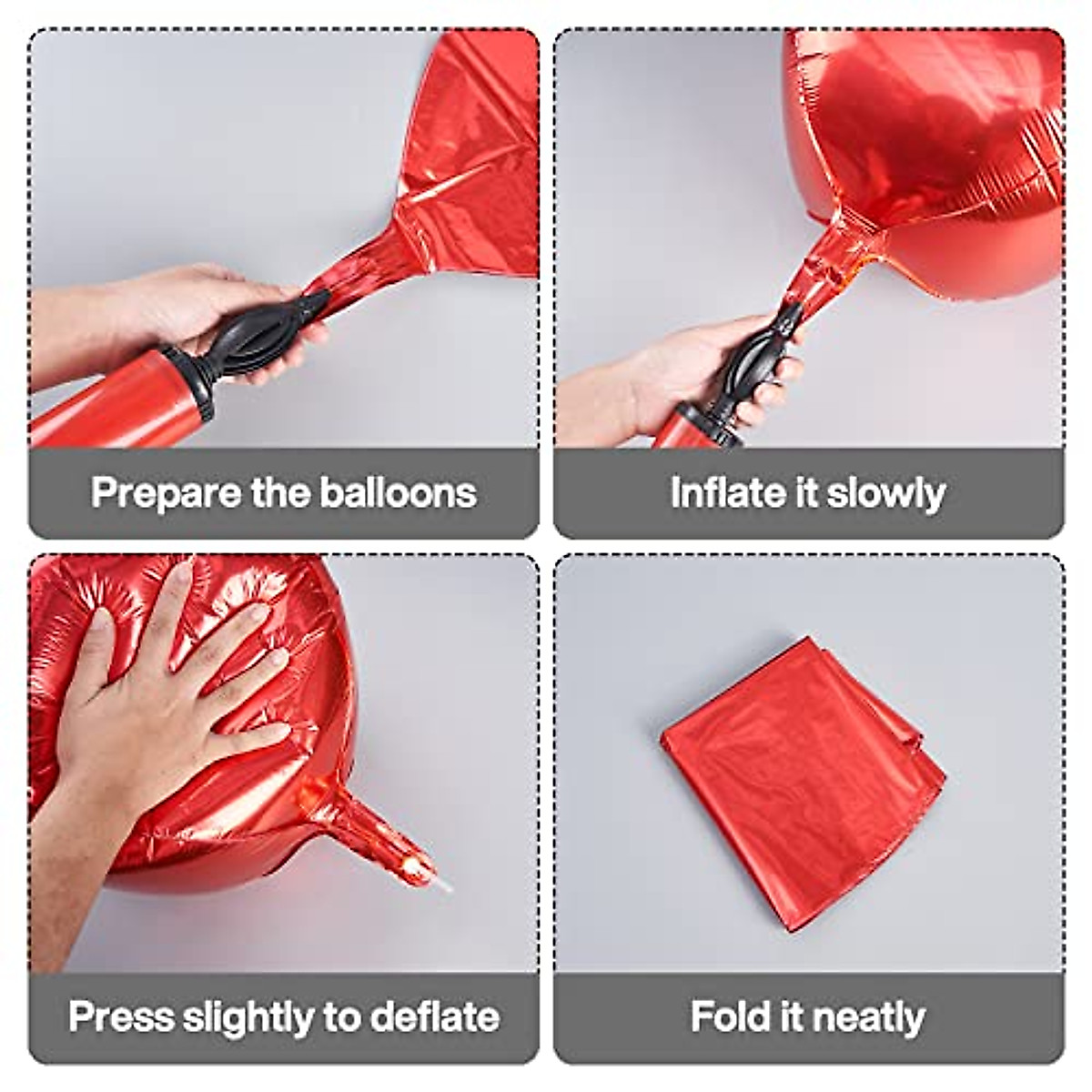 Prepare the balloons

Inflate it slowly

Press slightly to deflate

Fold it neatly