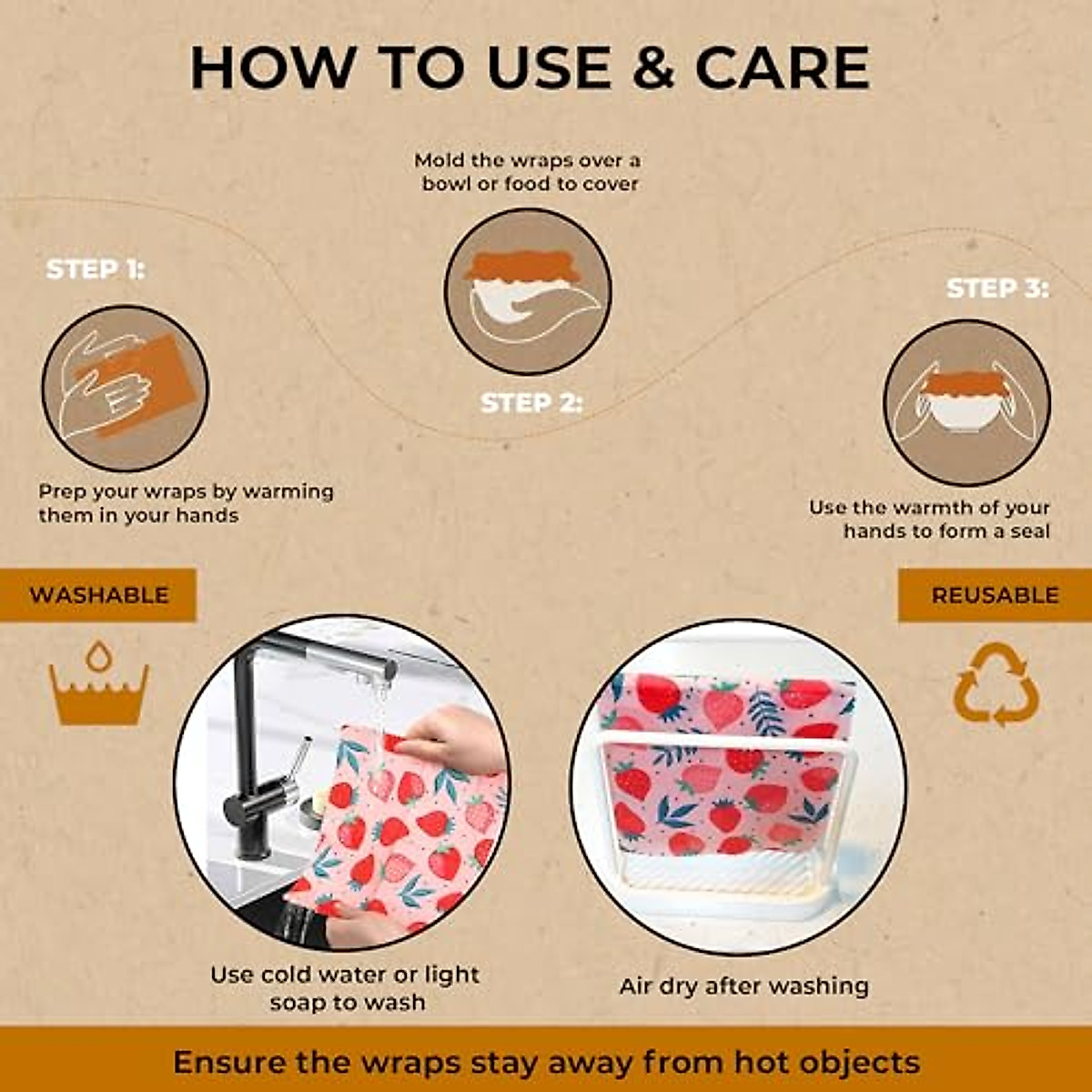 HOW TO USE & CARE

STEP 1:

Prep your wraps by warming them in your hands

Mold the wraps over a bowl or food to cover

STEP 2:

STEP 3:

Use the warmth of your hands to form a seal

WASHABLE

REUSABLE

Use cold water or light soap to wash

Air dry after washing

Ensure the wraps stay away from hot objects