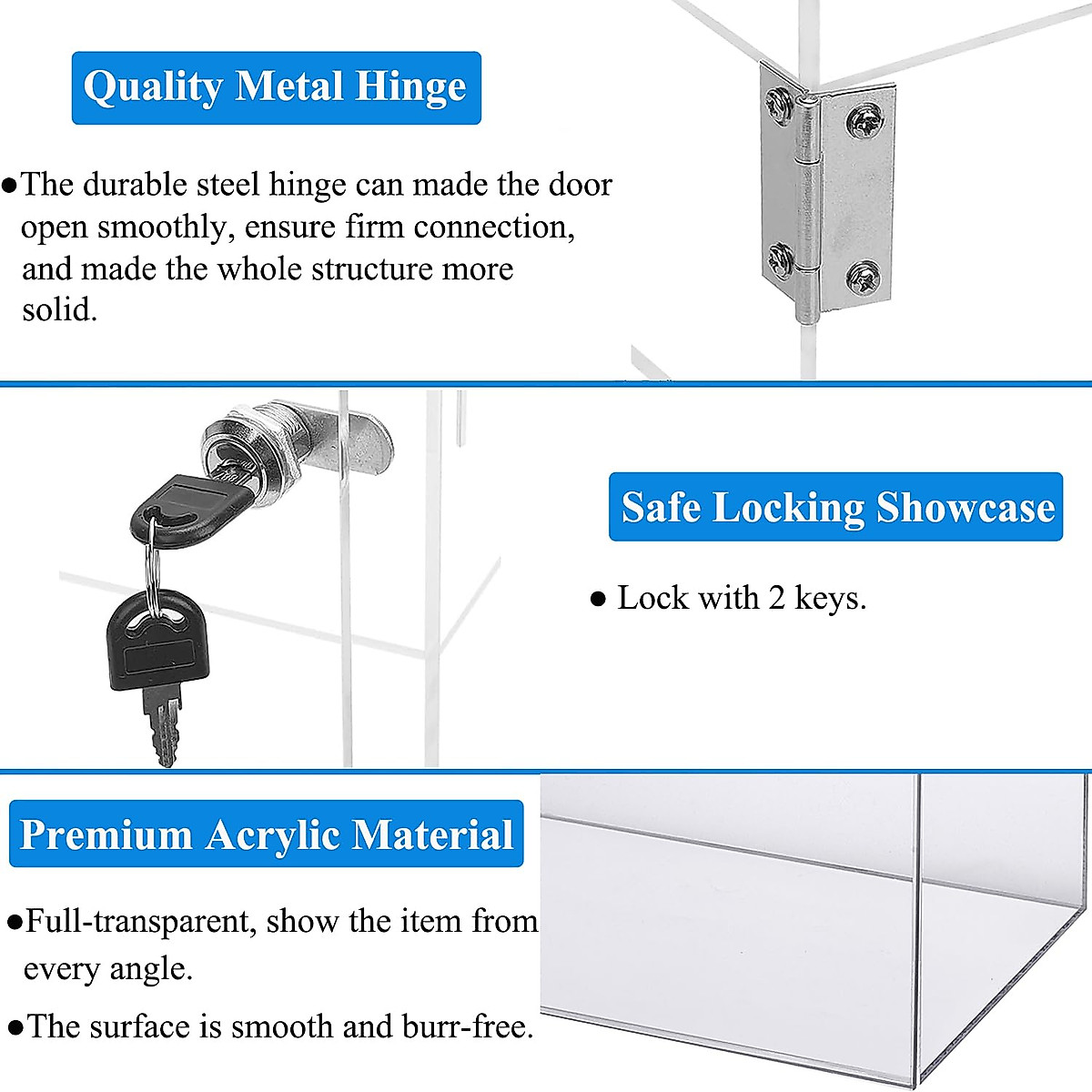 Quality Metal Hinge

●The durable steel hinge can made the door open smoothly, ensure firm connection, and made the whole structure more solid.

Safe Locking Showcase

● Lock with 2 keys.

Premium Acrylic Material

●Full-transparent, show the item from every angle.

●The surface is smooth and burr-free.