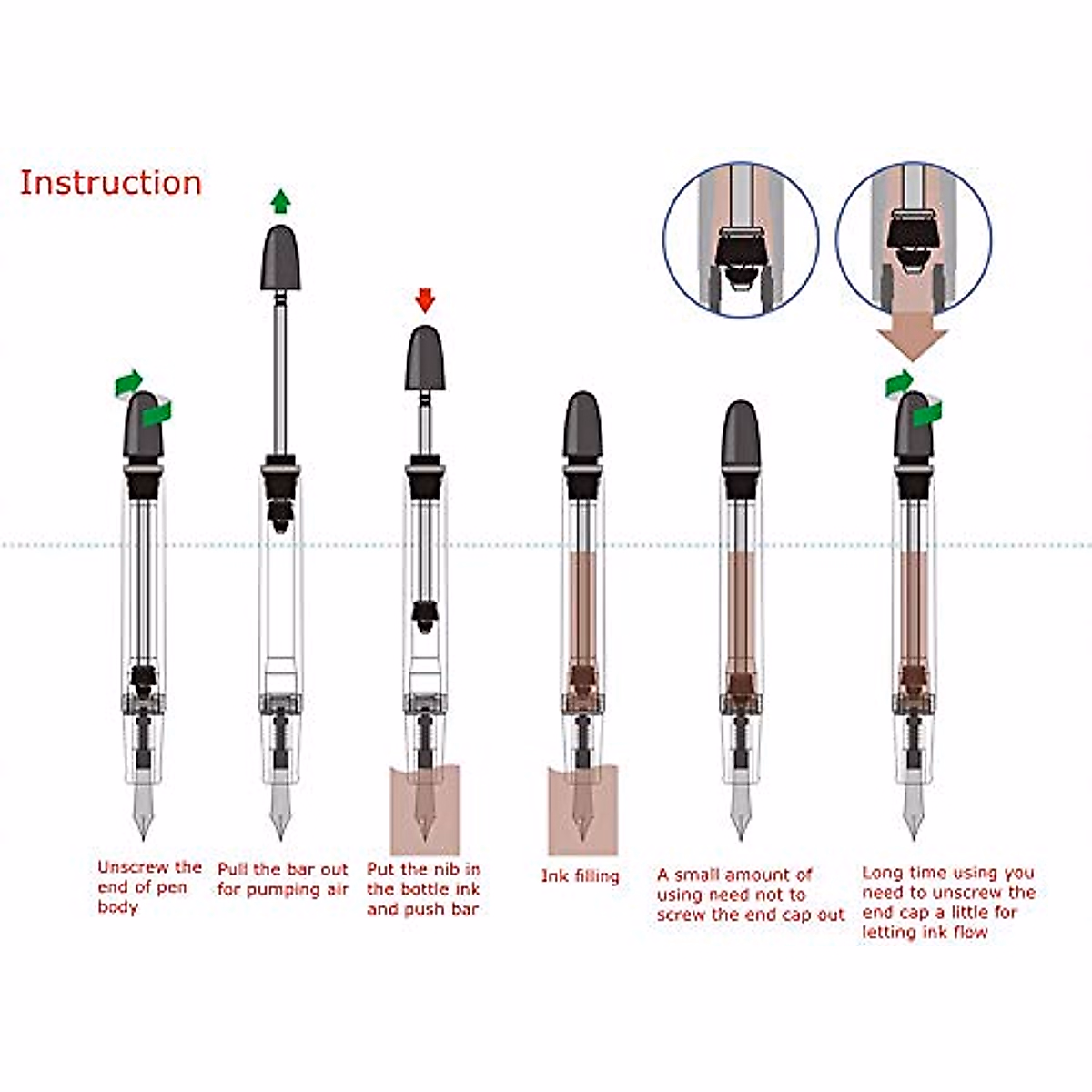 Instruction

Unscrew the end of pen body

Pull the bar out for pumping air

Put the nib in the bottle ink and push bar

Ink filling

A small amount of using need not to screw the end cap out

Long time using you need to unscrew the end cap a little for letting ink flow