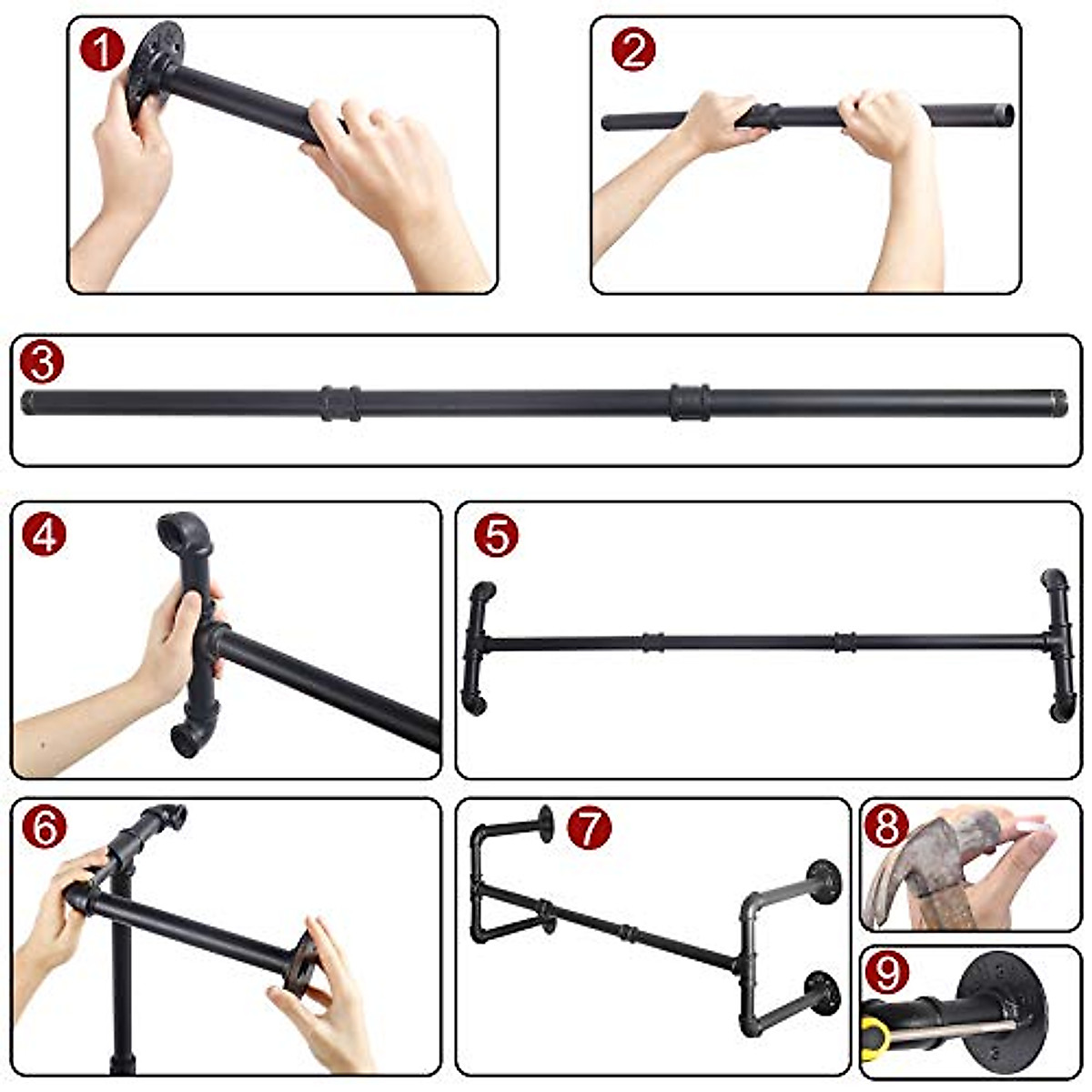 1

2

3

4

5

6

7

8

9