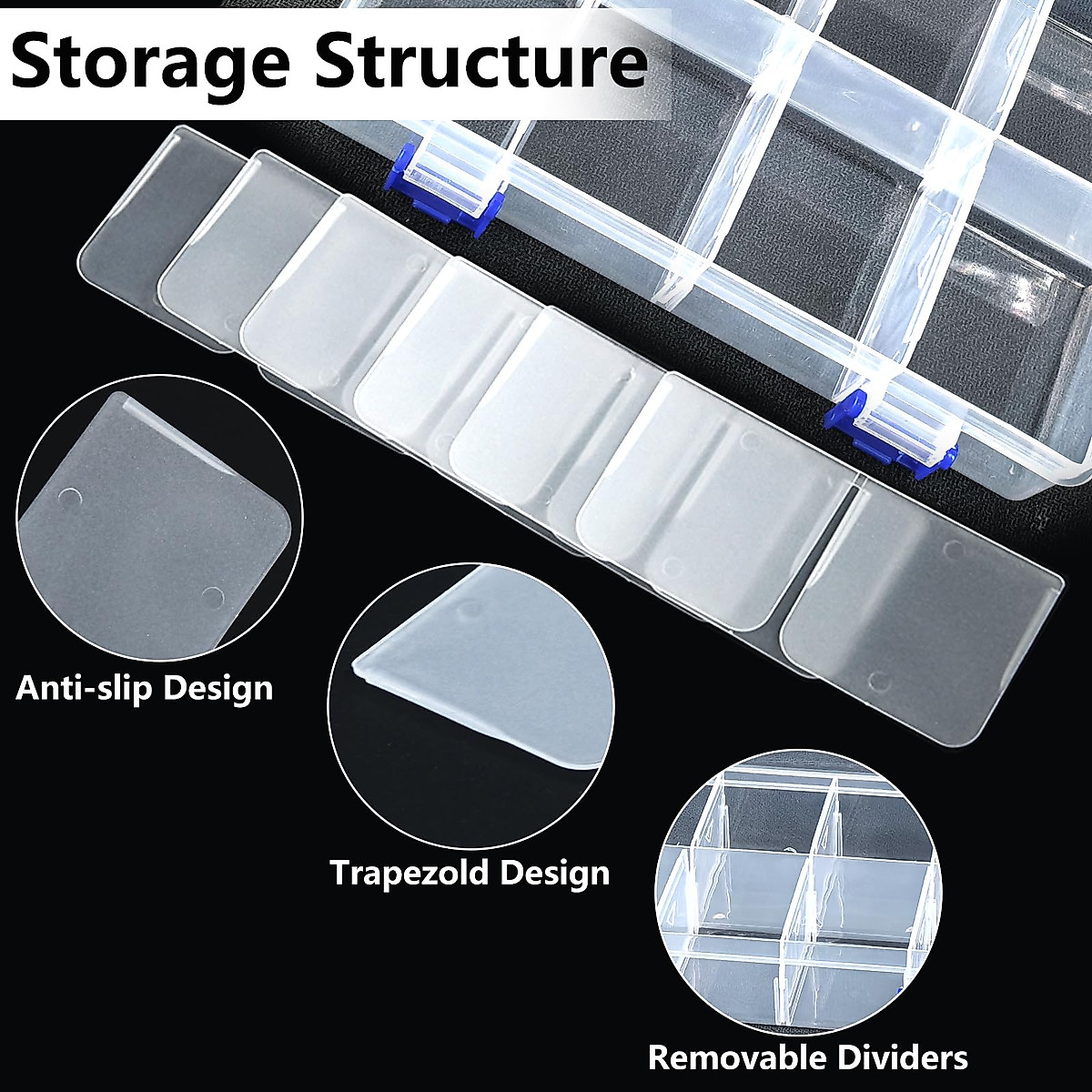 Storage Structure

Anti-slip Design

Trapezold Design

Removable Dividers