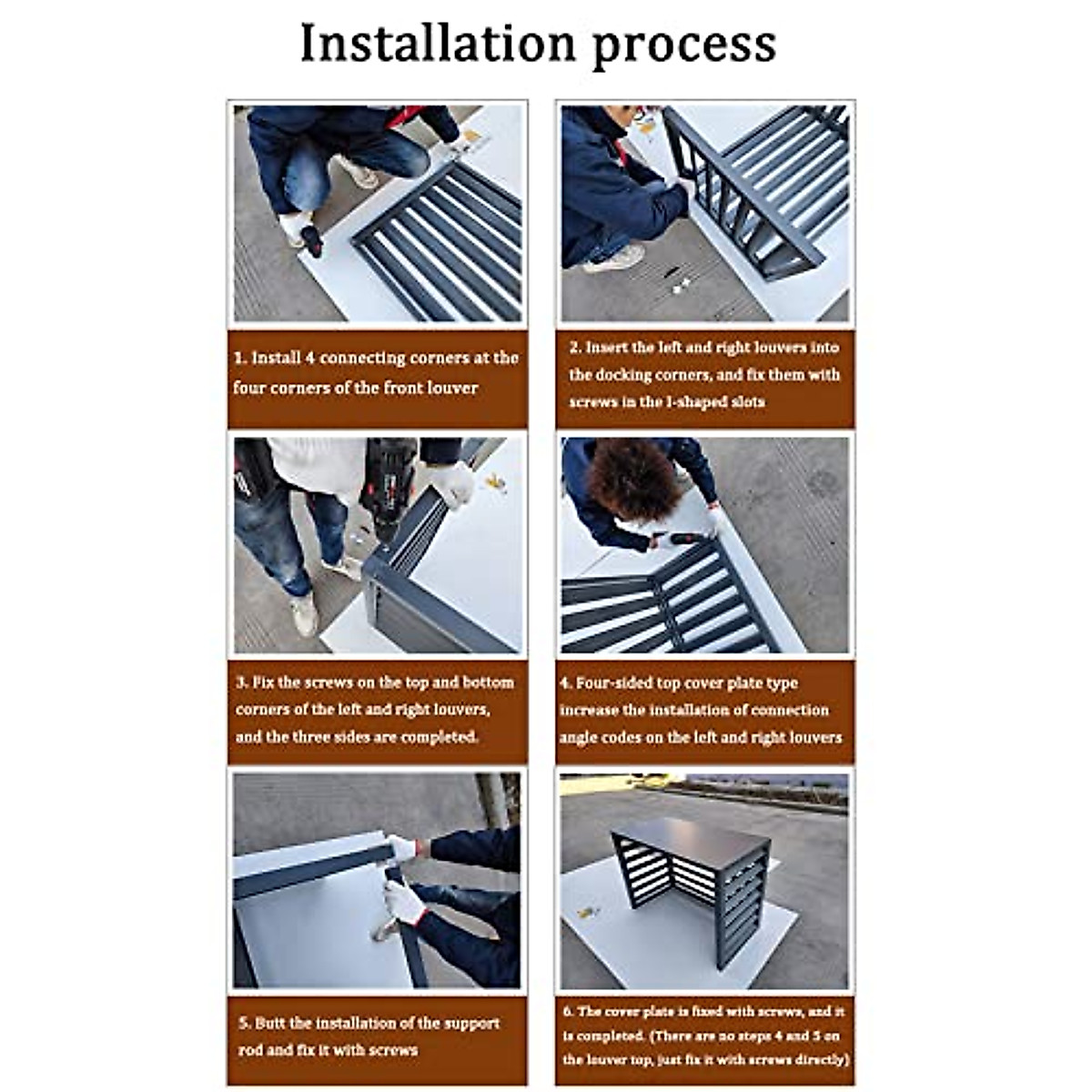 Installation process

1. Install 4 connecting corners at the four corners of the front louver

2. Insert the left and right louvers into the docking corners, and fix them with screws in the I-shaped slots

3. Fix the screws on the top and bottom corners of the left and right louvers, and the three sides are completed.

4. Four-sided top cover plate type increase the installation of connection angle codes on the left and right louvers

5. Butt the installation of the support rod and fix it with screws

6. The cover plate is fixed with screws, and it is completed. (There are no steps 4 and 5 on the louver top, just fix it with screws directly)