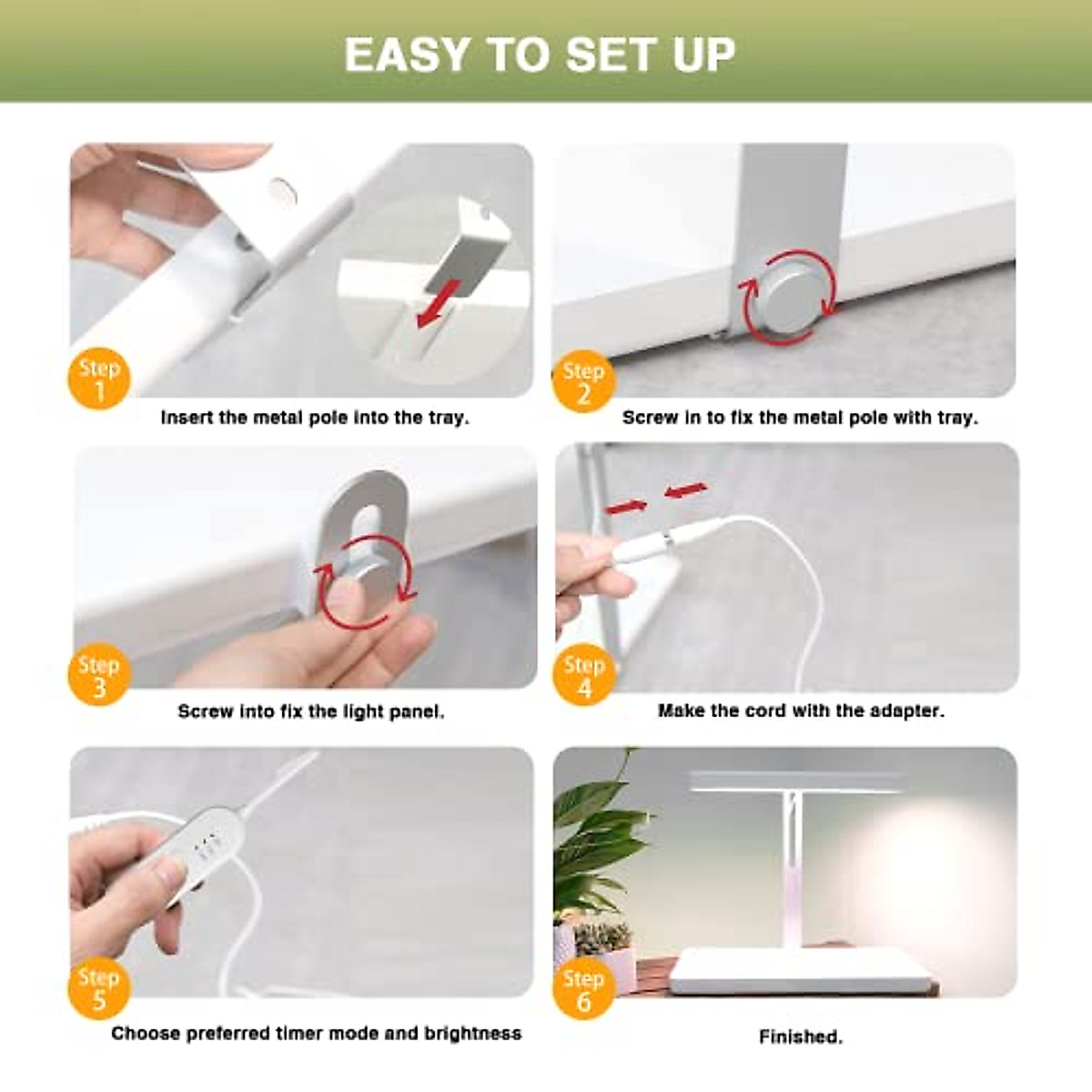 EASY TO SET UP

Step 1
Insert the metal pole into the tray.

Step 2
Screw in to fix the metal pole with tray.

Step 3
Screw into fix the light panel.

Step 4
Make the cord with the adapter.

Step 5
Choose preferred timer mode and brightness

Step 6
Finished.