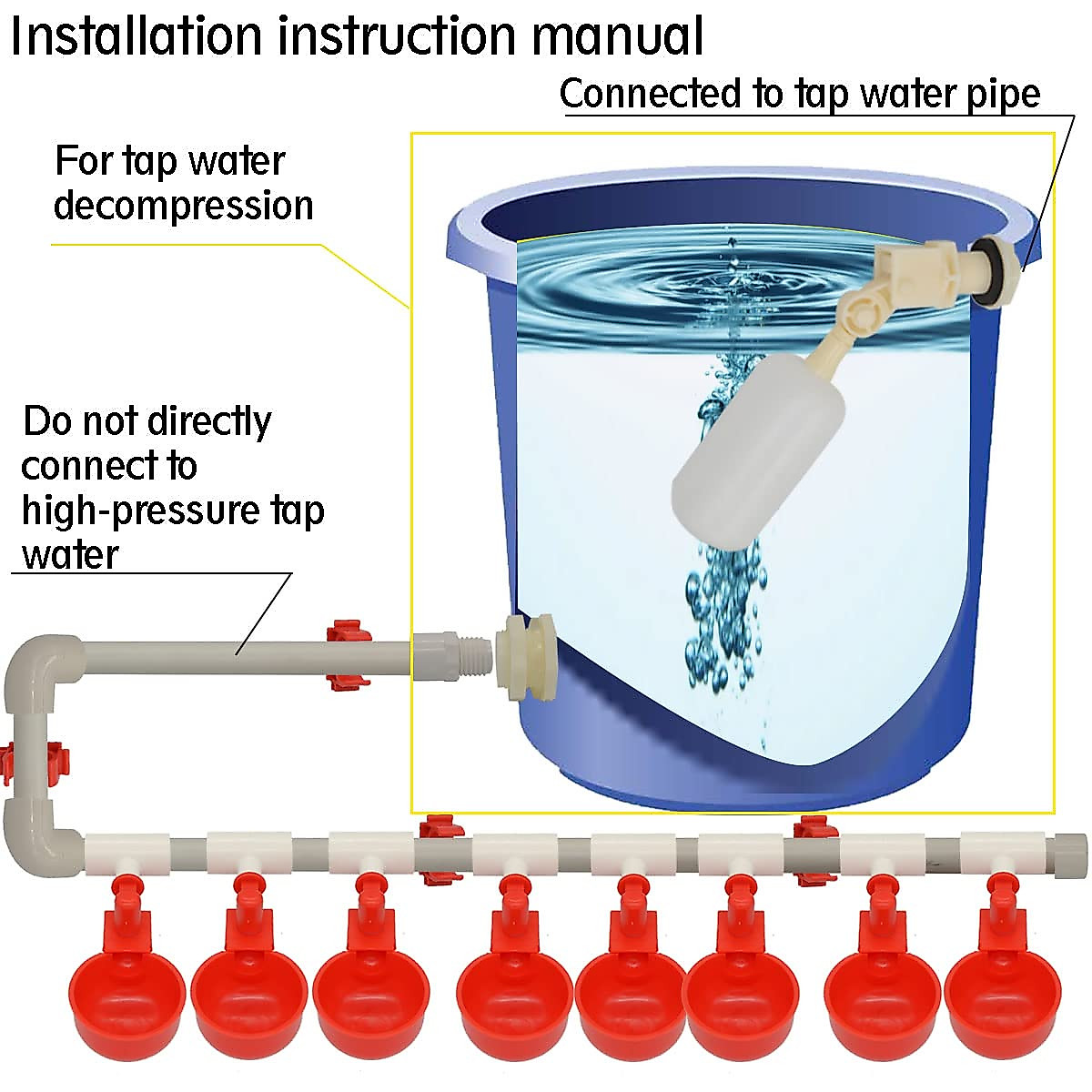 Installation instruction manual

Connected to tap water pipe

For tap water decompression

Do not directly connect to high-pressure tap water