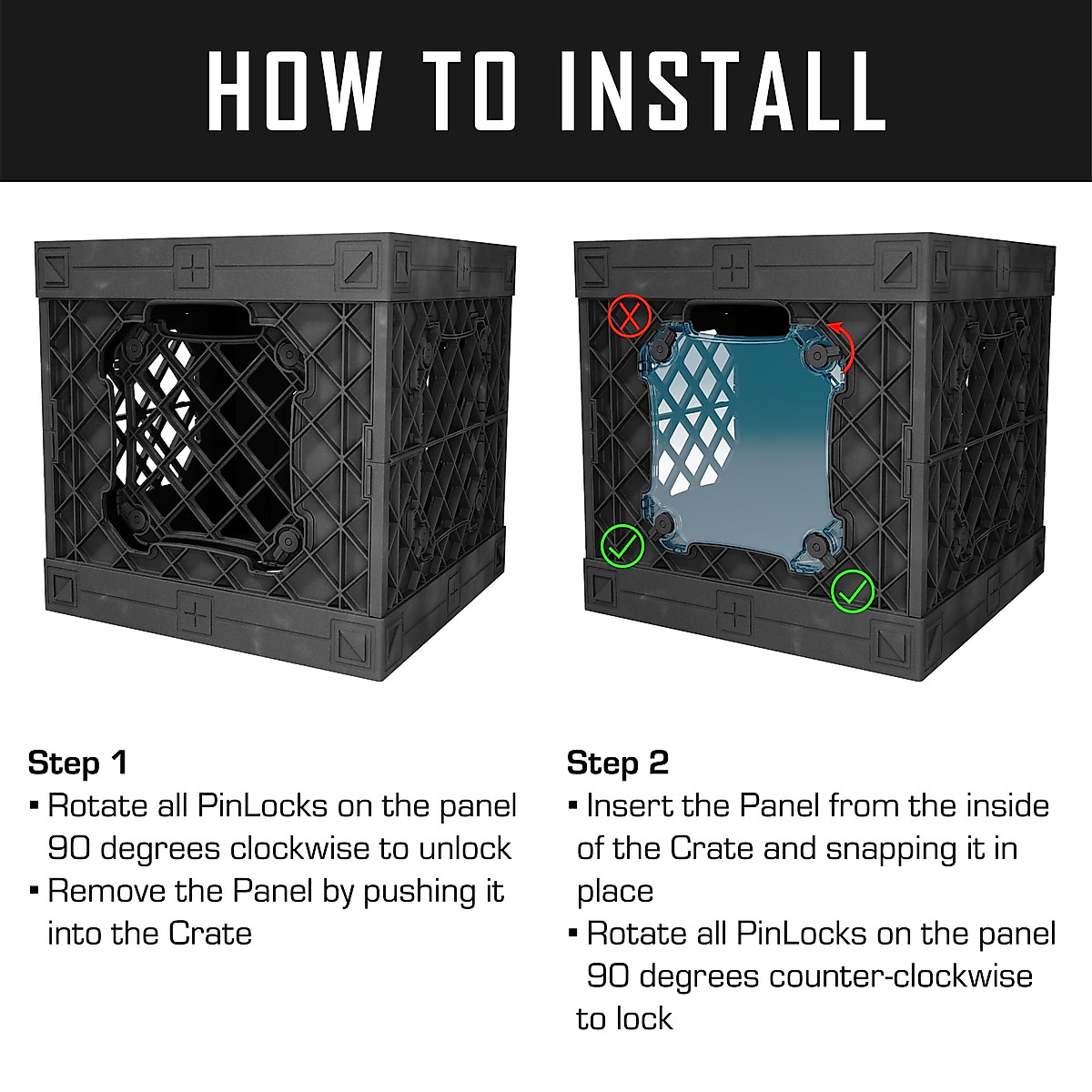 HOW TO INSTALL

Step 1
▪ Rotate all PinLocks on the panel 90 degrees clockwise to unlock
▪ Remove the Panel by pushing it into the Crate

Step 2
▪ Insert the Panel from the inside of the Crate and snapping it in place
▪ Rotate all PinLocks on the panel 90 degrees counter-clockwise to lock