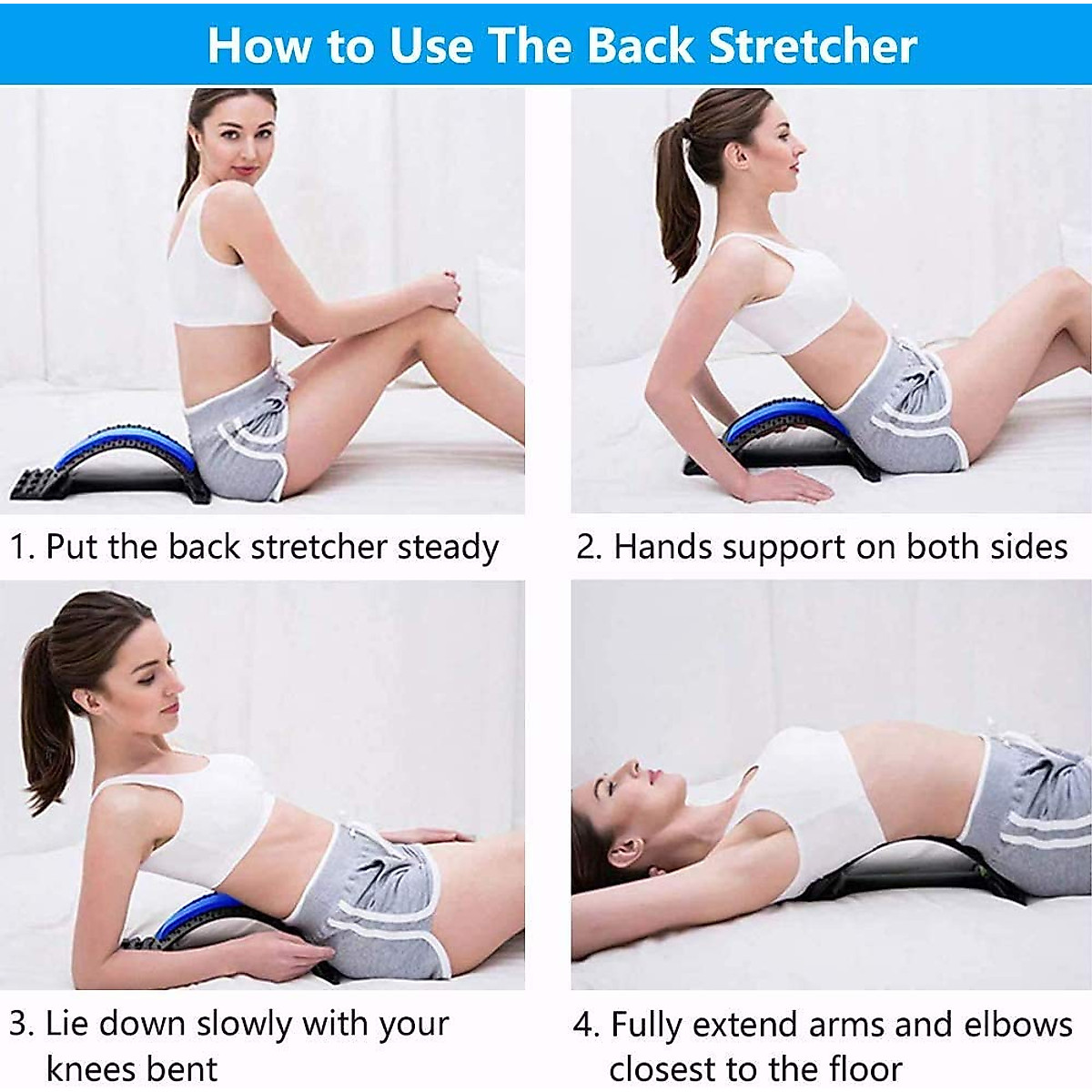 How to Use The Back Stretcher

1. Put the back stretcher steady

2. Hands support on both sides

3. Lie down slowly with your knees bent

4. Fully extend arms and elbows closest to the floor