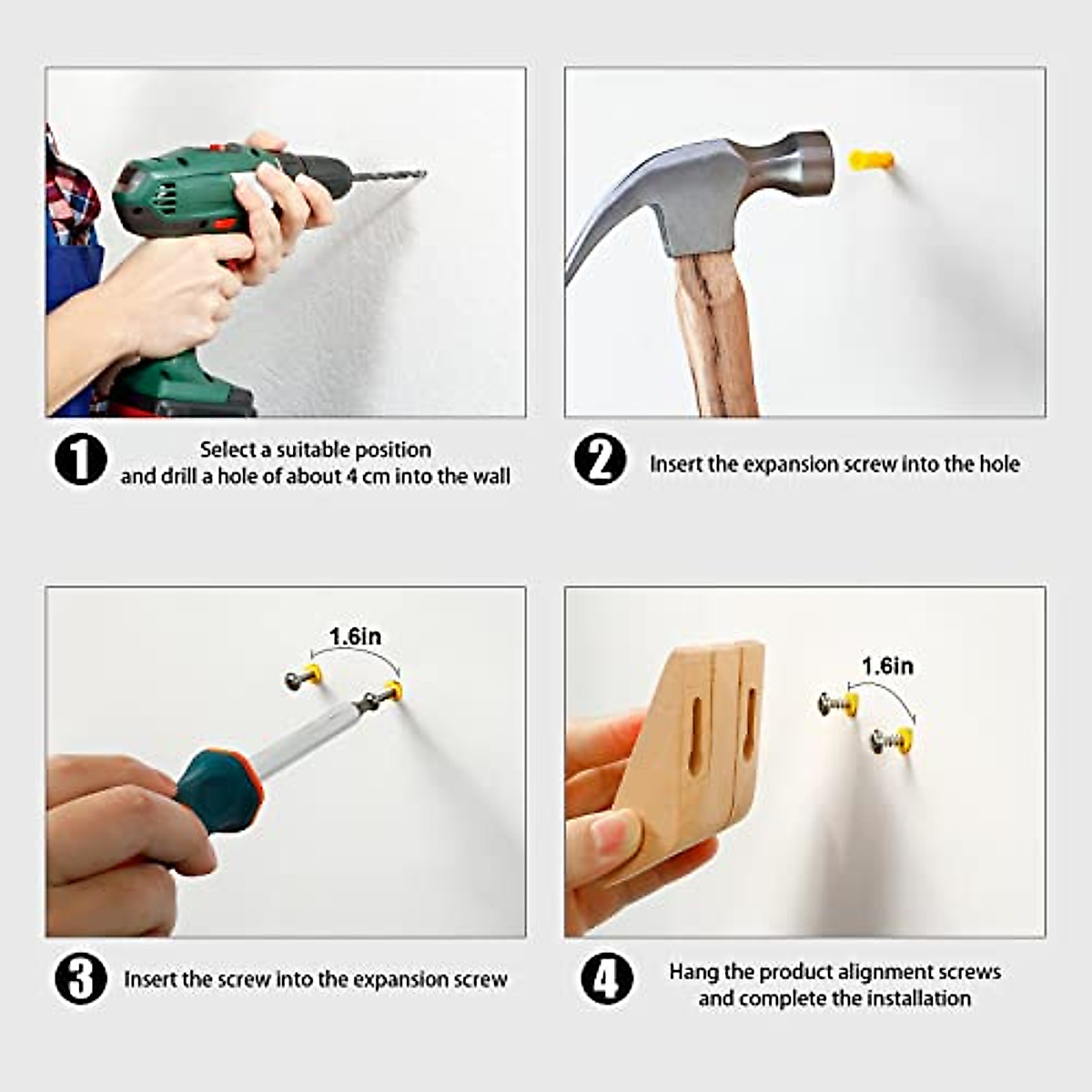 1 Select a suitable position and drill a hole of about 4 cm into the wall

2 Insert the expansion screw into the hole

1.6in

3 Insert the screw into the expansion screw

1.6in

4 Hang the product alignment screws and complete the installation