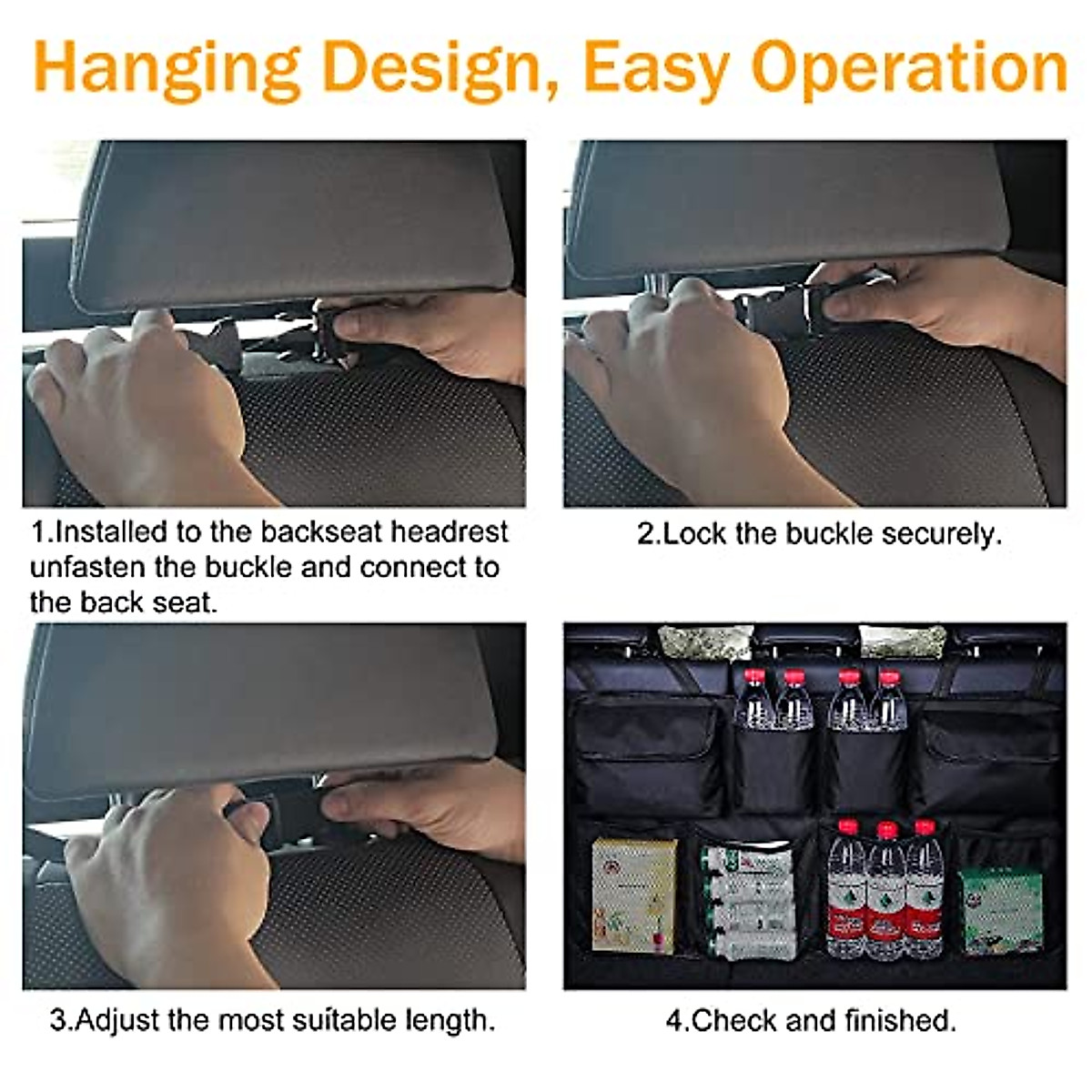 Hanging Design, Easy Operation

1.Installed to the backseat headrest unfasten the buckle and connect to the back seat.

2.Lock the buckle securely.

3.Adjust the most suitable length.

4.Check and finished.