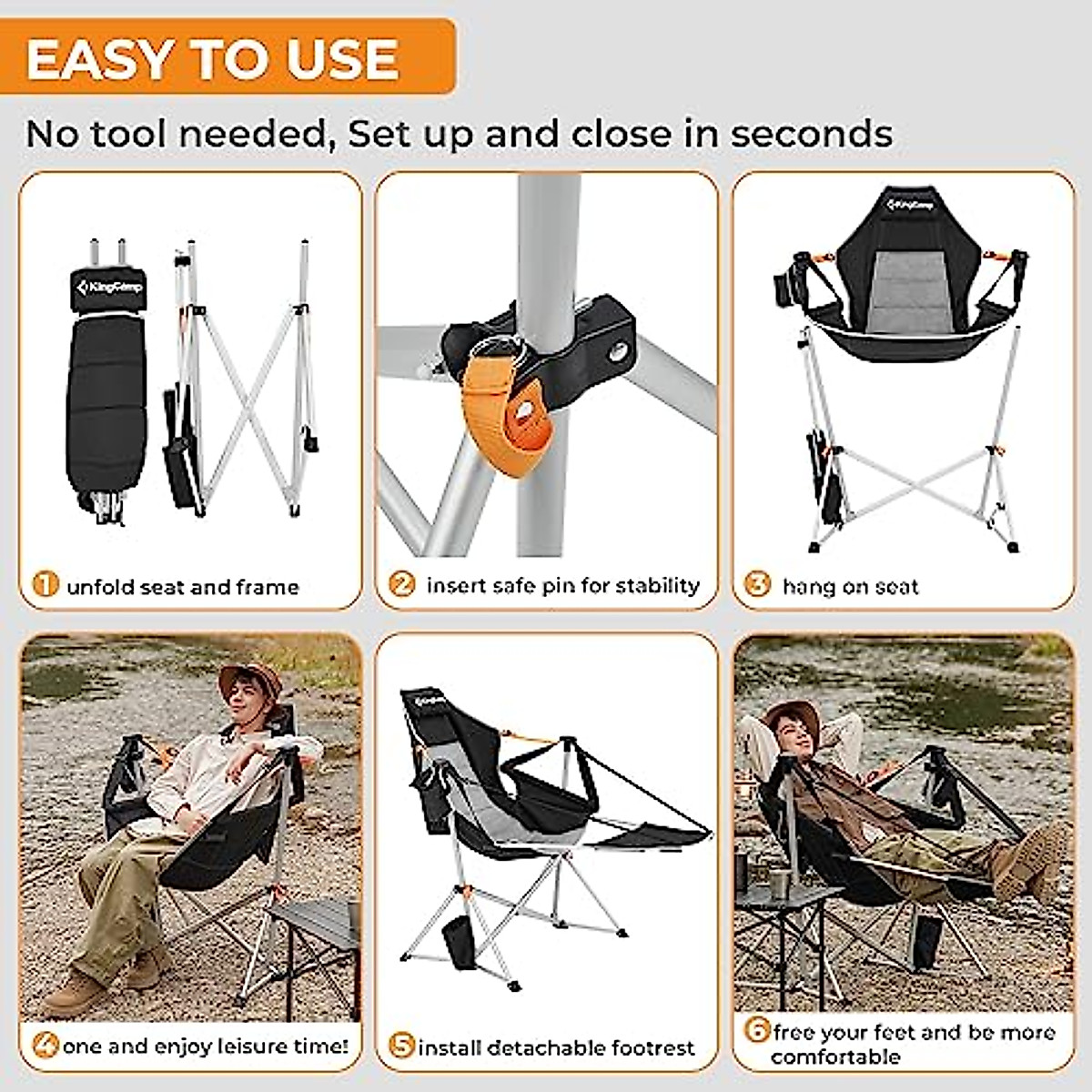 EASY TO USE

No tool needed, Set up and close in seconds

KingCamp

1 unfold seat and frame

2 insert safe pin for stability

KingCamp

3 hang on seat

4 one and enjoy leisure time!

KingCamp

5 install detachable footrest

6 free your feet and be more comfortable