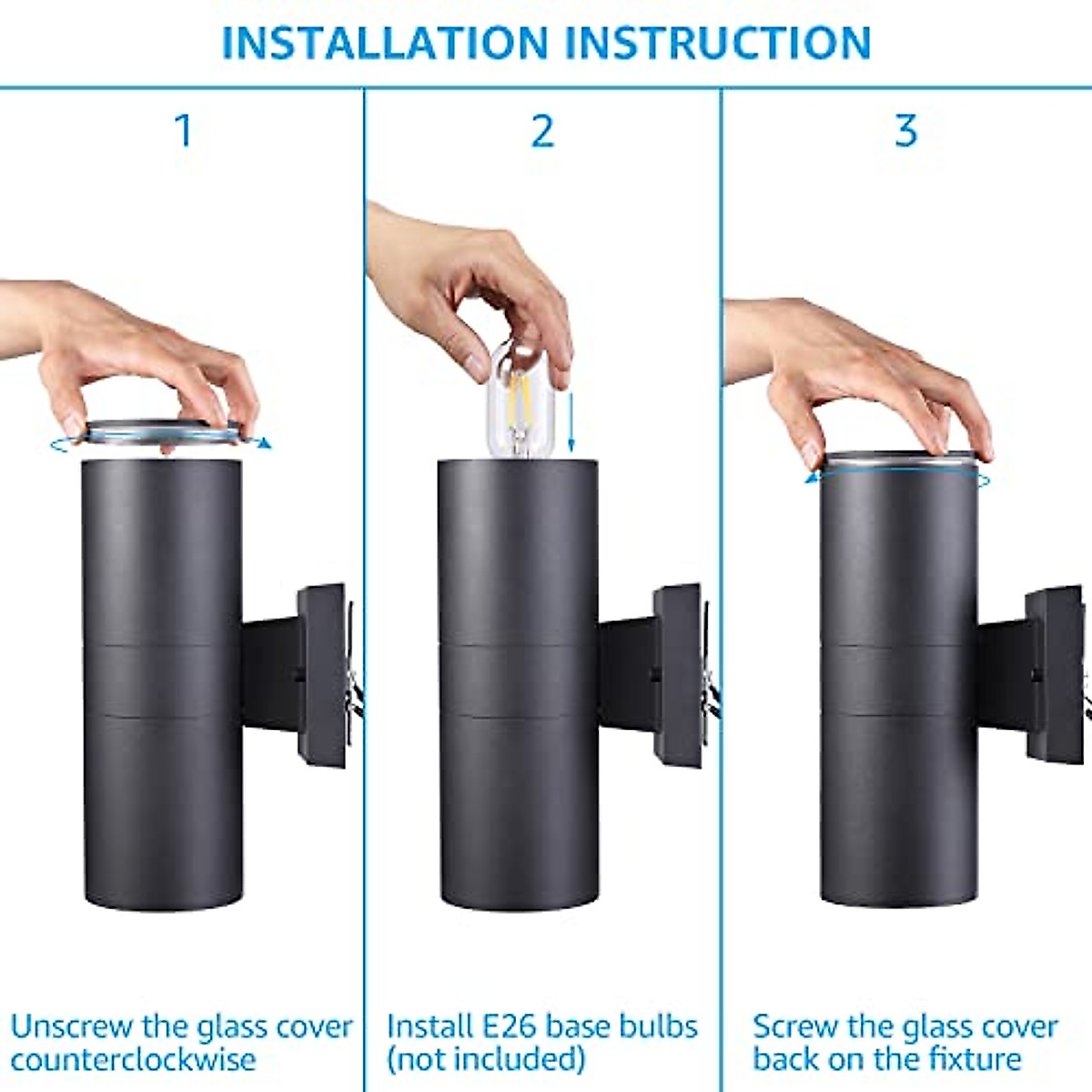 INSTALLATION INSTRUCTION

1

Unscrew the glass cover counterclockwise

2

Install E26 base bulbs (not included)

3

Screw the glass cover back on the fixture