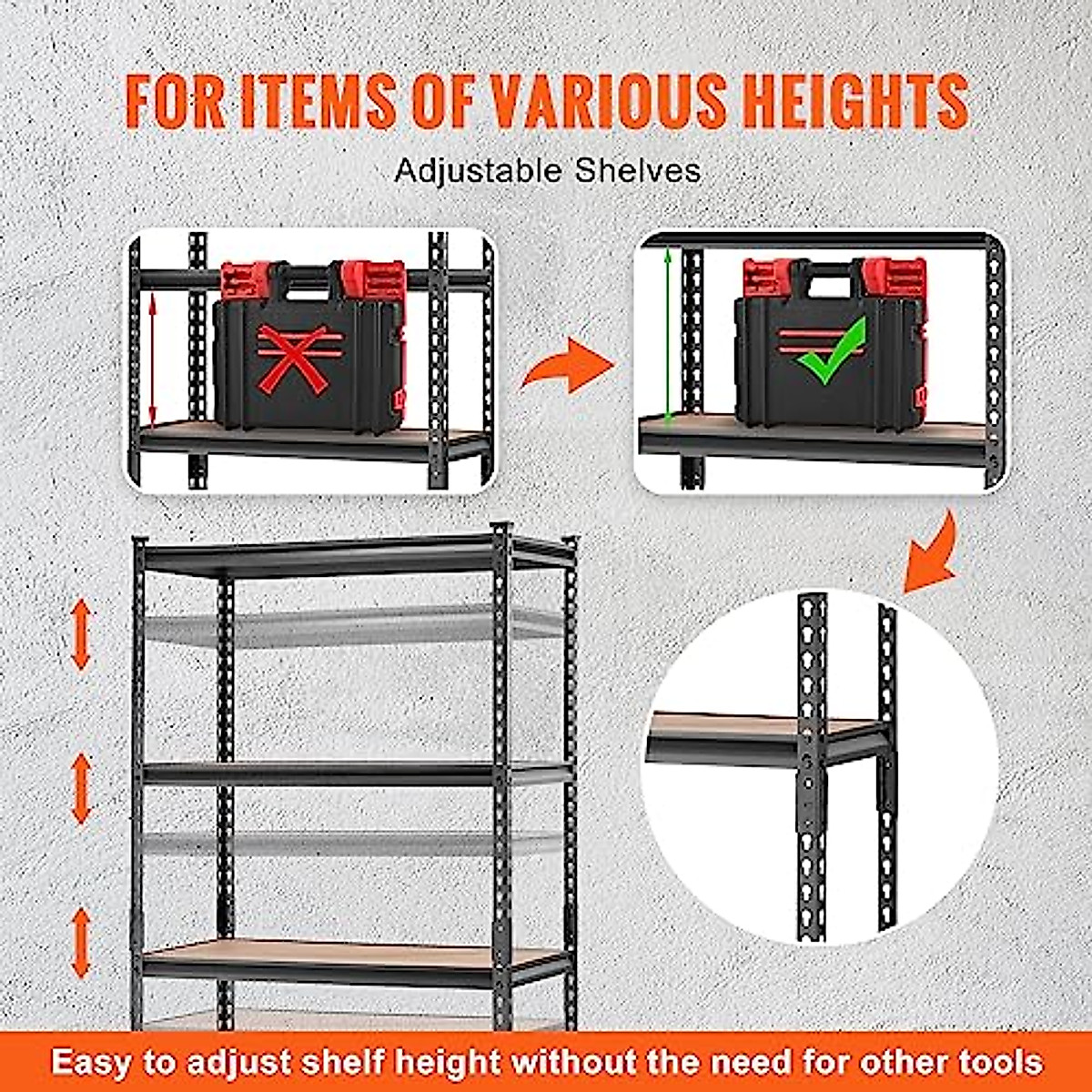 FOR ITEMS OF VARIOUS HEIGHTS

Adjustable Shelves

Easy to adjust shelf height without the need for other tools