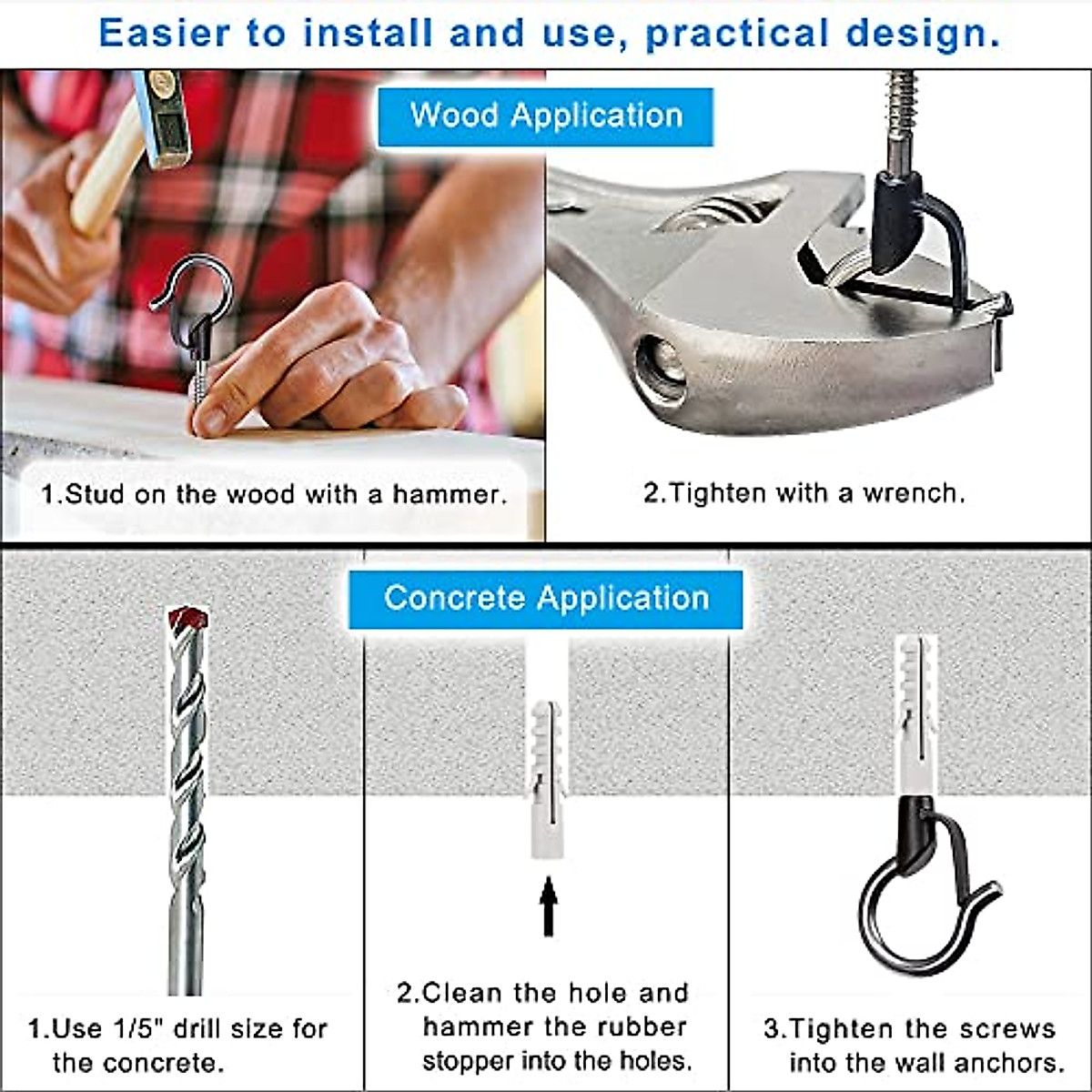 Easier to install and use, practical design.

Wood Application

1.Stud on the wood with a hammer.

2.Tighten with a wrench.

Concrete Application

1.Use 1/5" drill size for the concrete.

2.Clean the hole and hammer the rubber stopper into the holes.

3.Tighten the screws into the wall anchors.