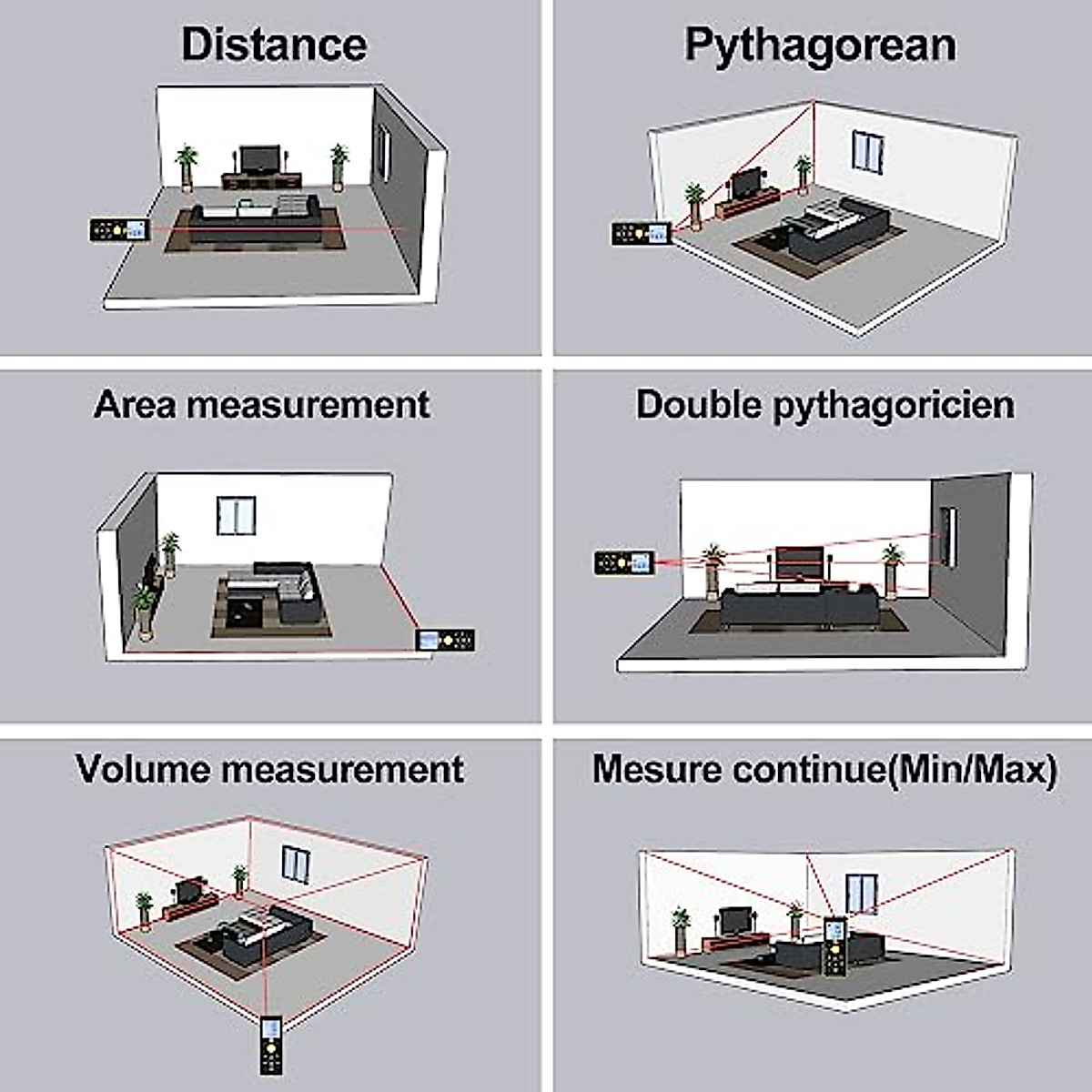 Distance

Pythagorean

Area measurement

Double pythagoricien

Volume measurement

Mesure continue(Min/Max)