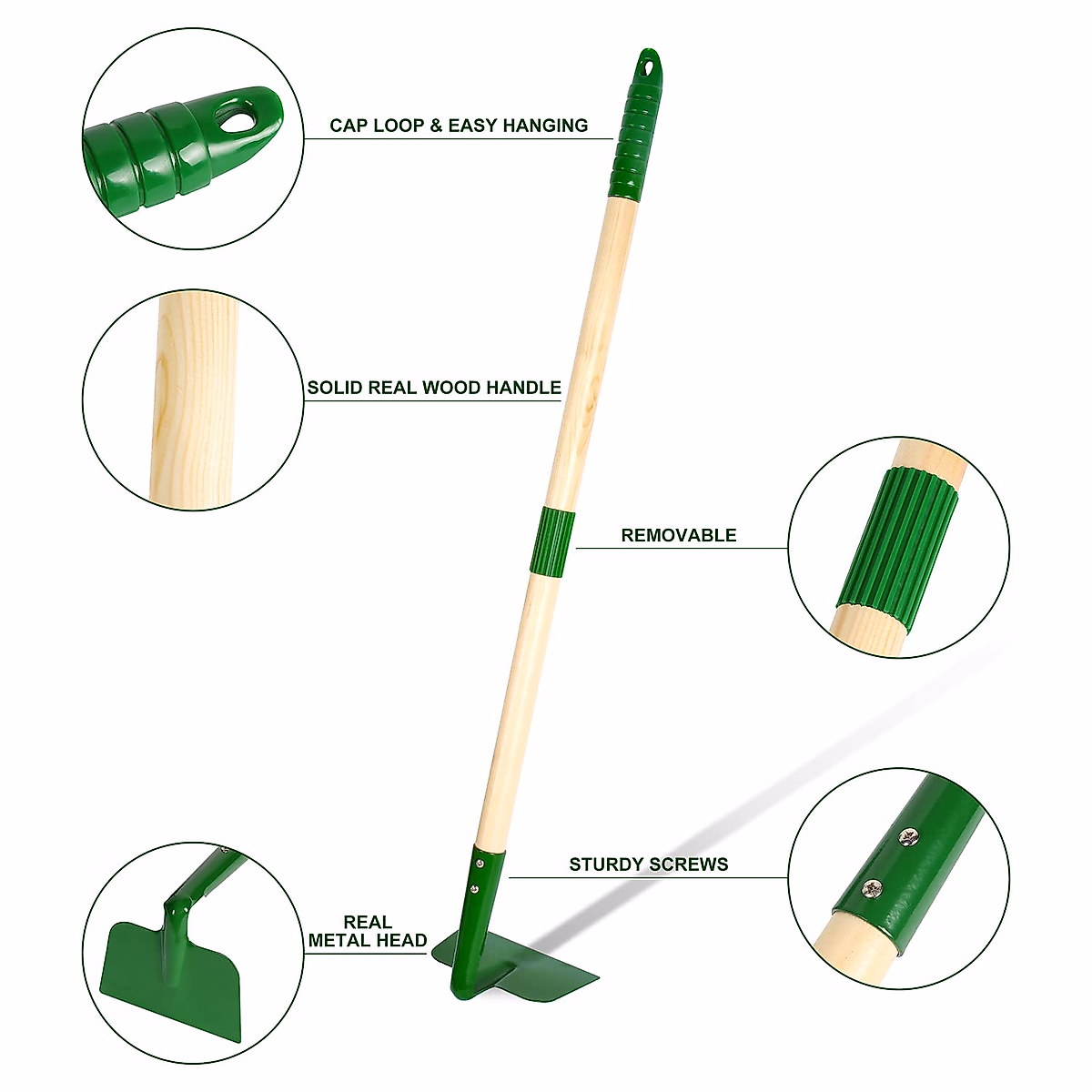 CAP LOOP & EASY HANGING

SOLID REAL WOOD HANDLE

REMOVABLE

STURDY SCREWS

REAL
METAL HEAD