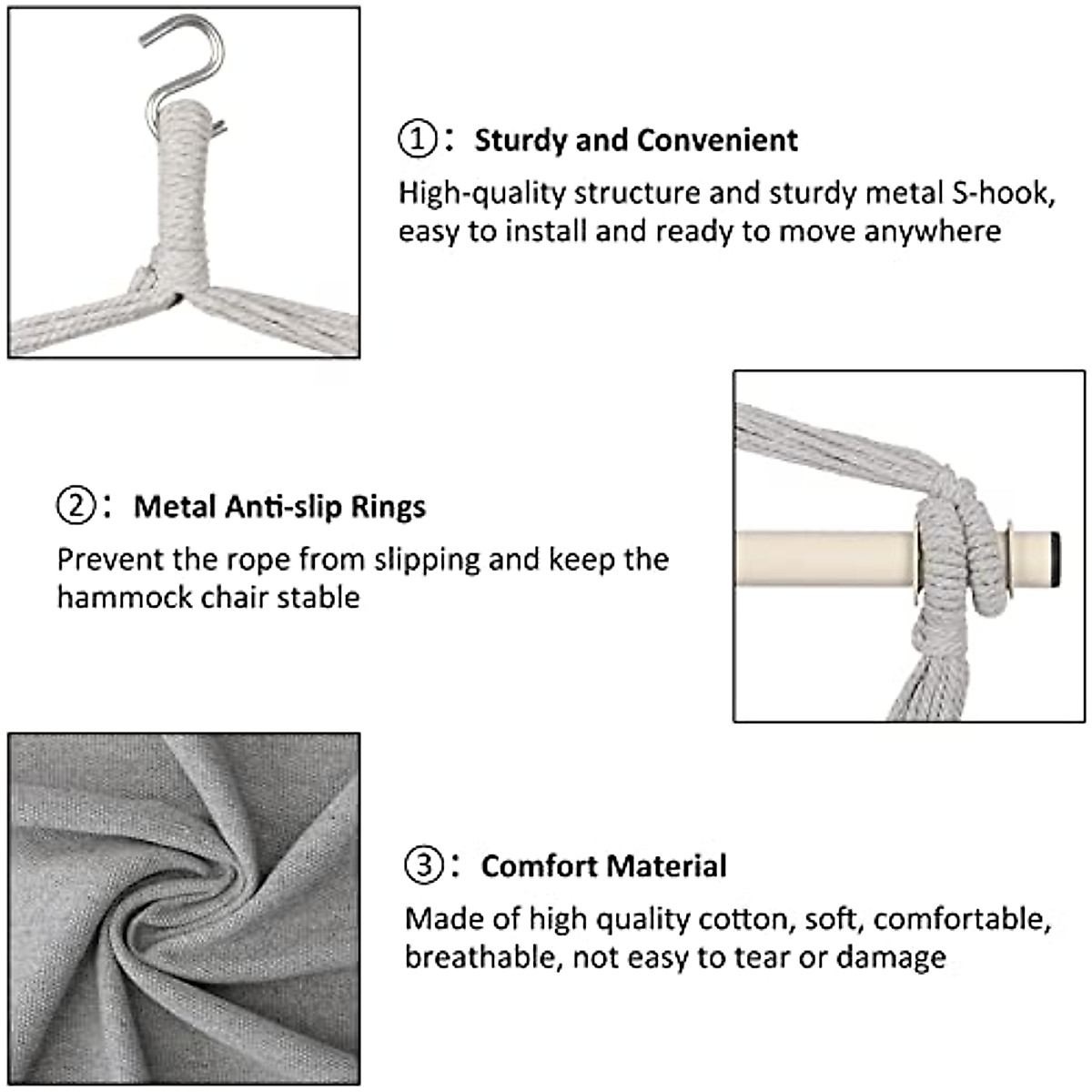 ①: Sturdy and Convenient

High-quality structure and sturdy metal S-hook, easy to install and ready to move anywhere

②: Metal Anti-slip Rings

Prevent the rope from slipping and keep the hammock chair stable

③: Comfort Material

Made of high quality cotton, soft, comfortable, breathable, not easy to tear or damage