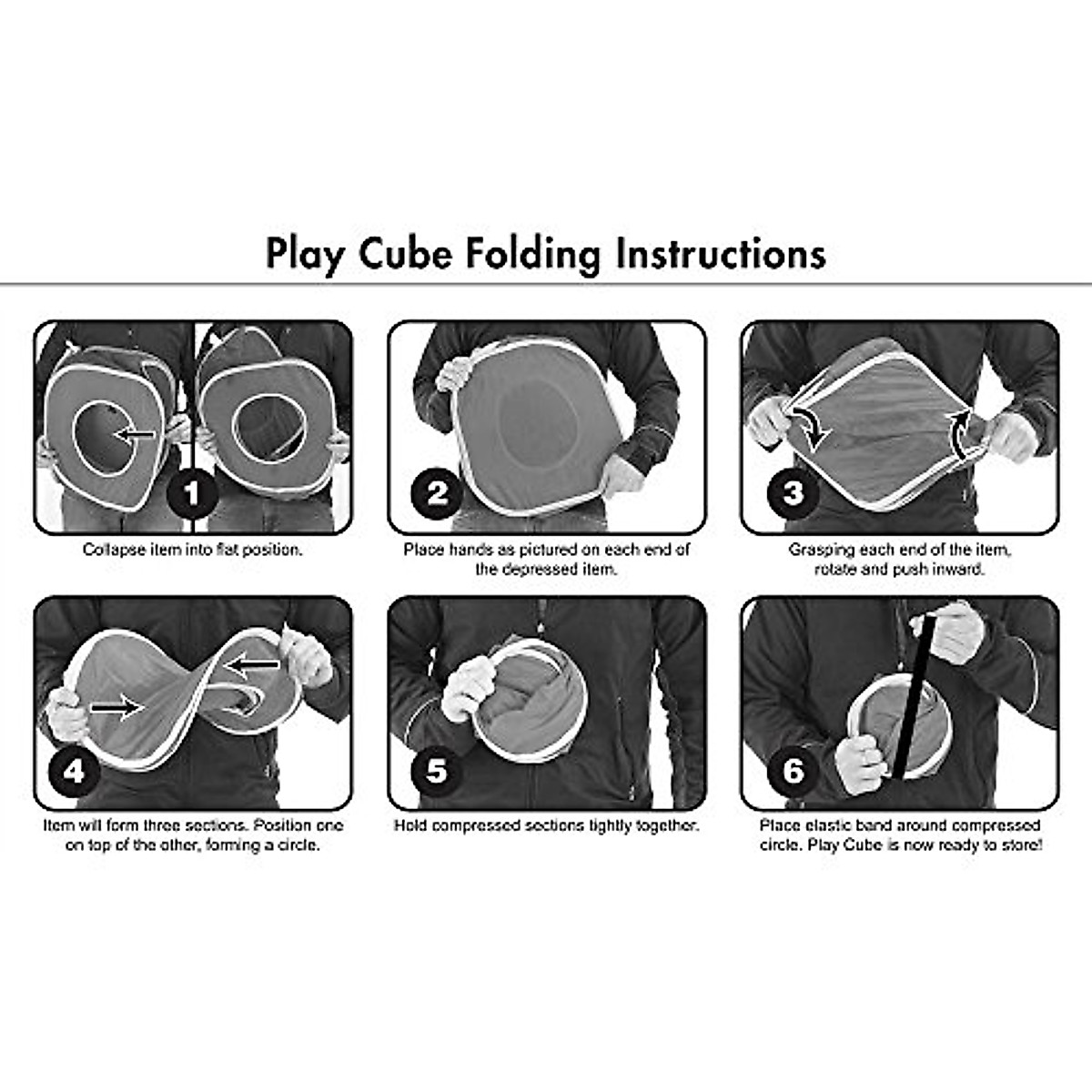 Play Cube Folding Instructions

1
Collapse item into flat position.

2
Place hands as pictured on each end of the depressed item.

3
Grasping each end of the item, rotate and push inward.

4
Item will form three sections. Position one on top of the other, forming a circle.

5
Hold compressed sections tightly together.

6
Place elastic band around compressed circle. Play Cube is now ready to store!