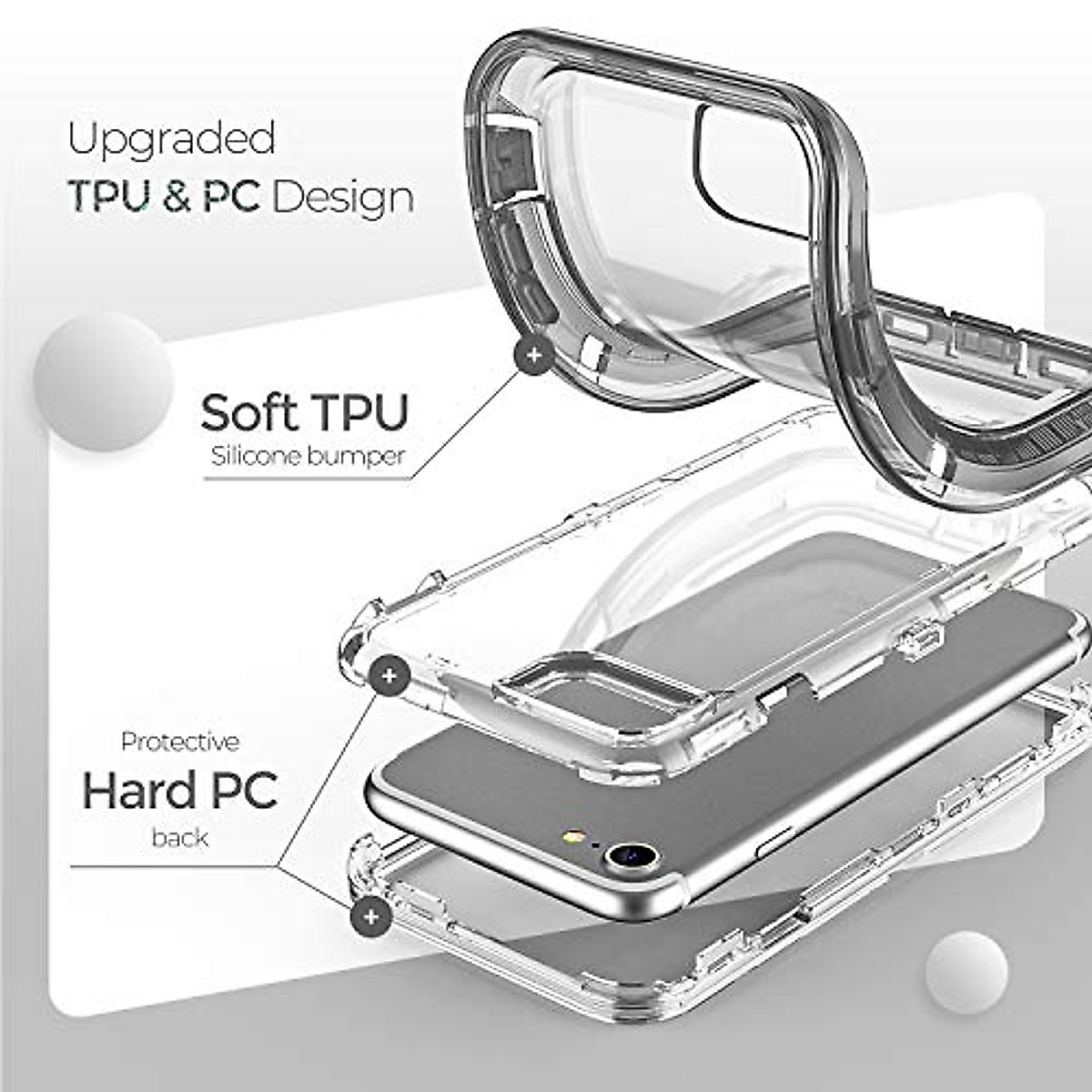 Upgraded
TPU & PC Design

Soft TPU
Silicone bumper

Protective
Hard PC
back