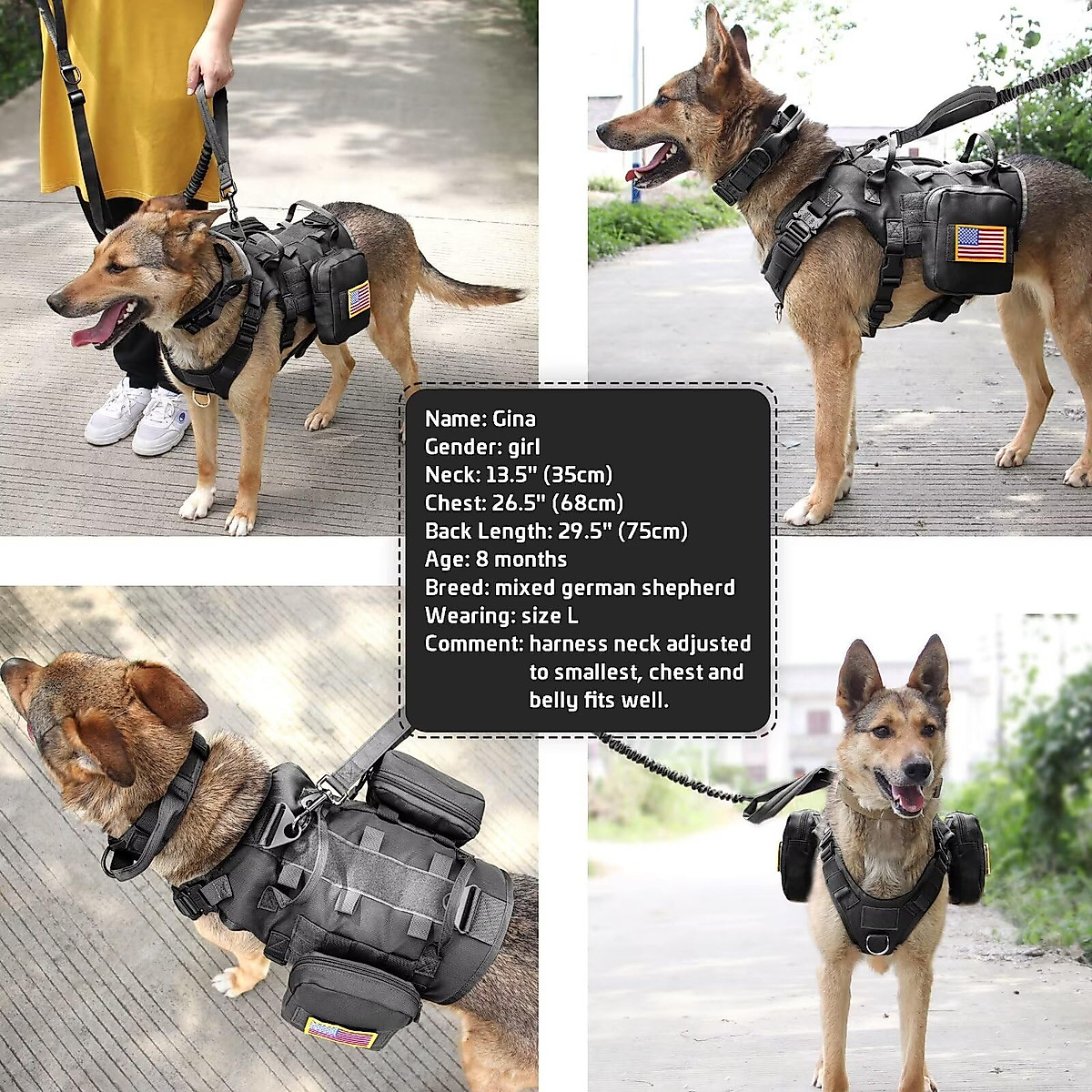 Name: Gina
Gender: girl
Neck: 13.5" (35cm)
Chest: 26.5" (68cm)
Back Length: 29.5" (75cm)
Age: 8 months
Breed: mixed german shepherd
Wearing: size L
Comment: harness neck adjusted to smallest, chest and belly fits well.