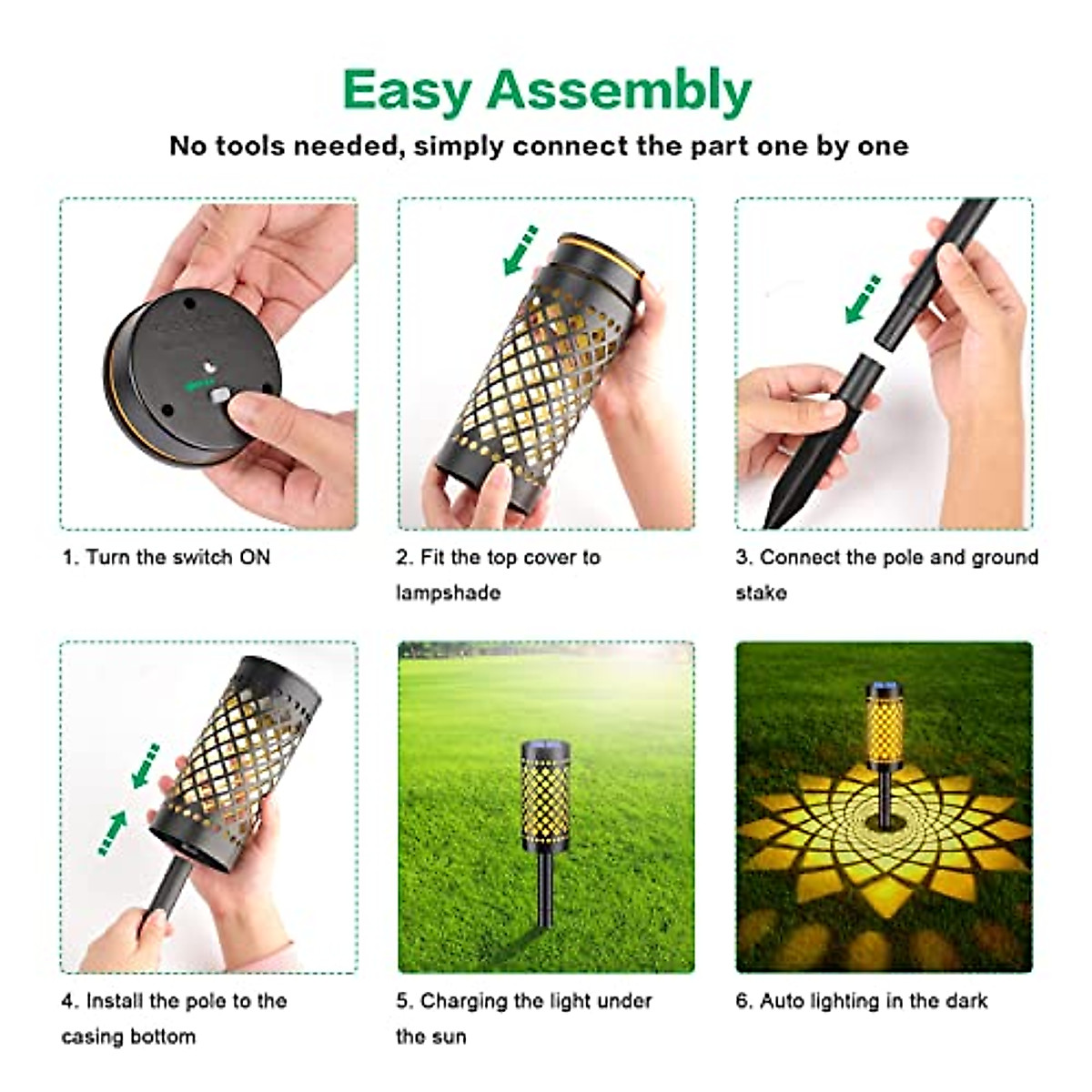 Easy Assembly

No tools needed, simply connect the part one by one

1. Turn the switch ON

2. Fit the top cover to lampshade

3. Connect the pole and ground stake

4. Install the pole to the casing bottom

5. Charging the light under the sun

6. Auto lighting in the dark