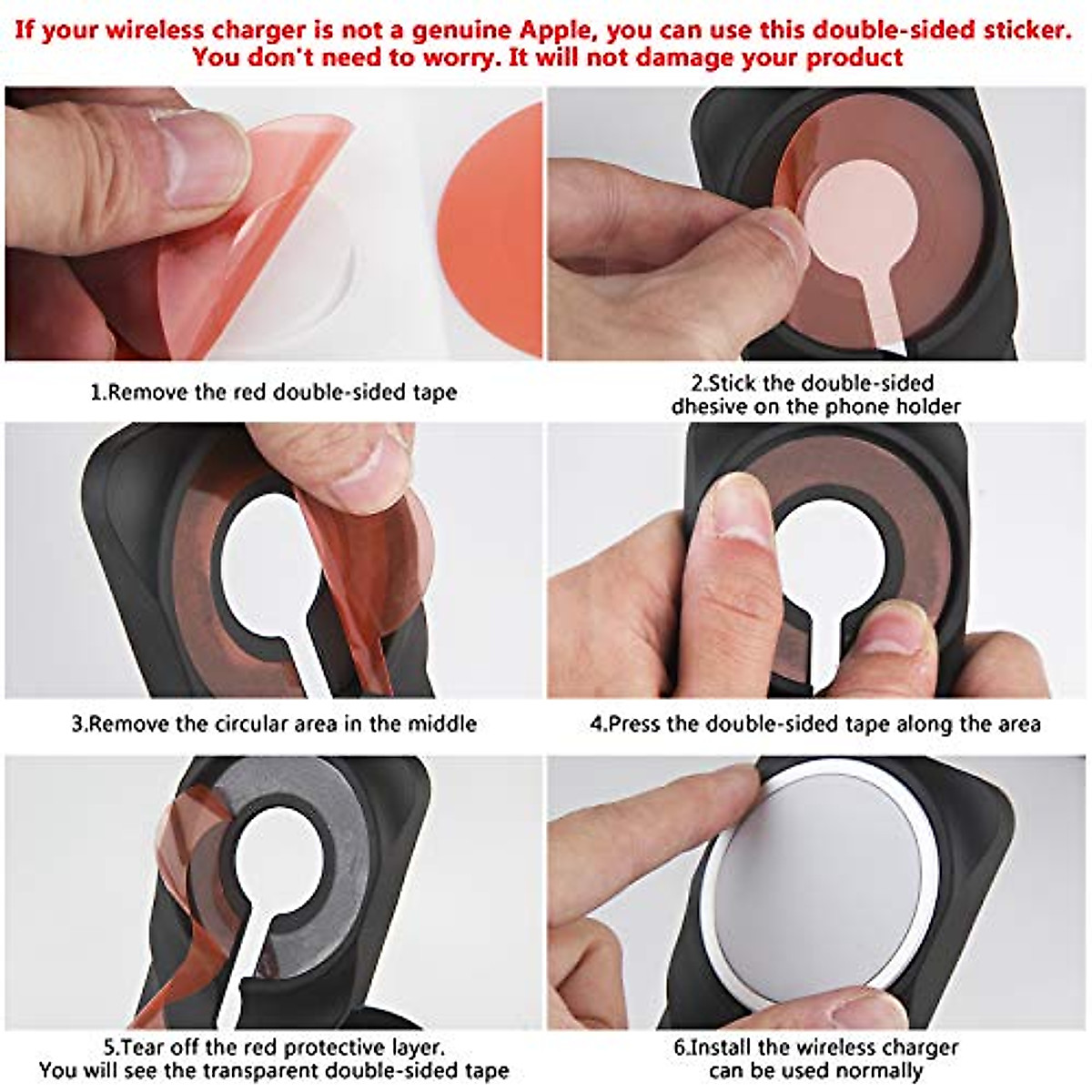 If your wireless charger is not a genuine Apple, you can use this double-sided sticker. You don't need to worry. It will not damage your product

1.Remove the red double-sided tape

2.Stick the double-sided dhesive on the phone holder

3.Remove the circular area in the middle

4.Press the double-sided tape along the area

5.Tear off the red protective layer. You will see the transparent double-sided tape

6.Install the wireless charger can be used normally