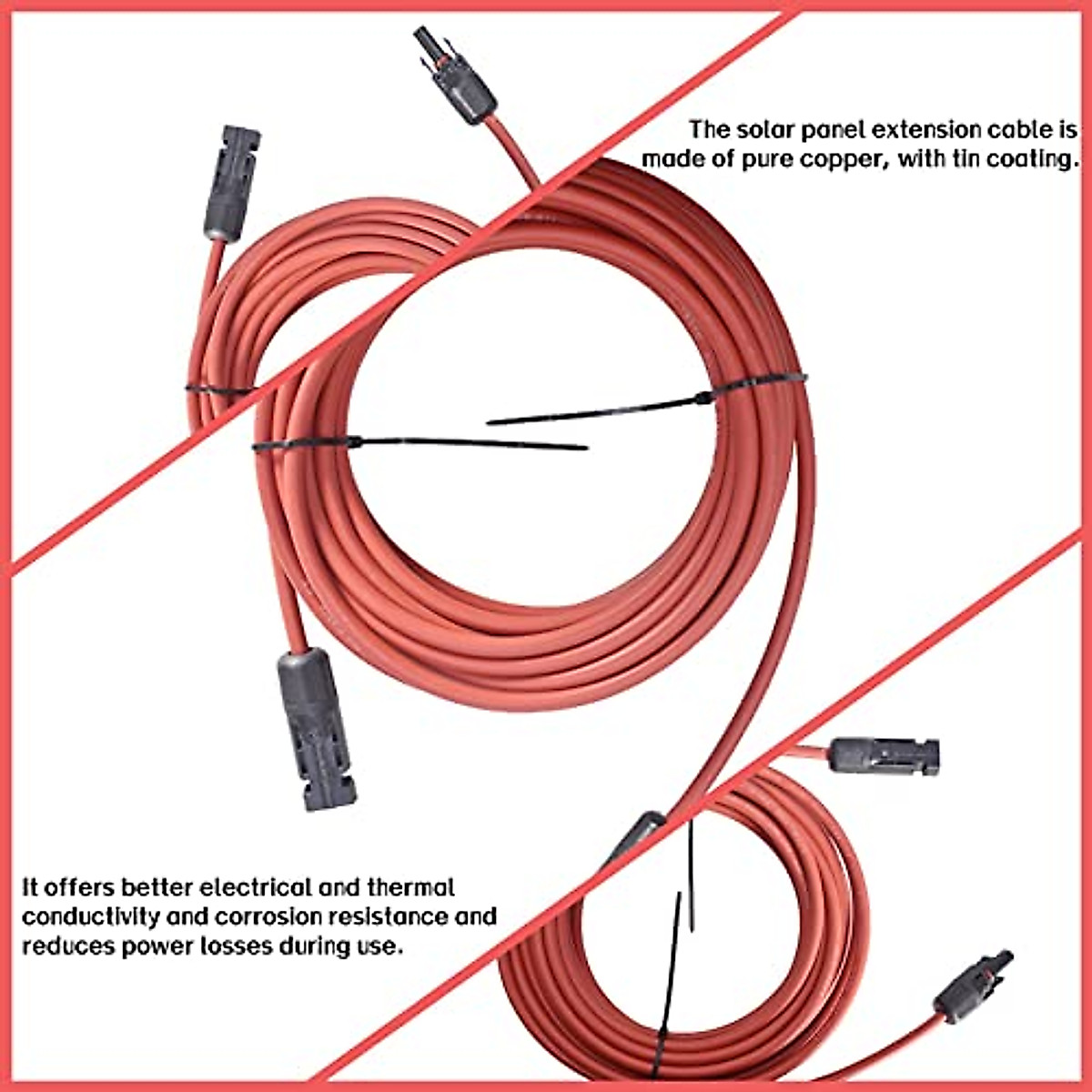 The solar panel extension cable is made of pure copper, with tin coating.

It offers better electrical and thermal conductivity and corrosion resistance and reduces power losses during use.