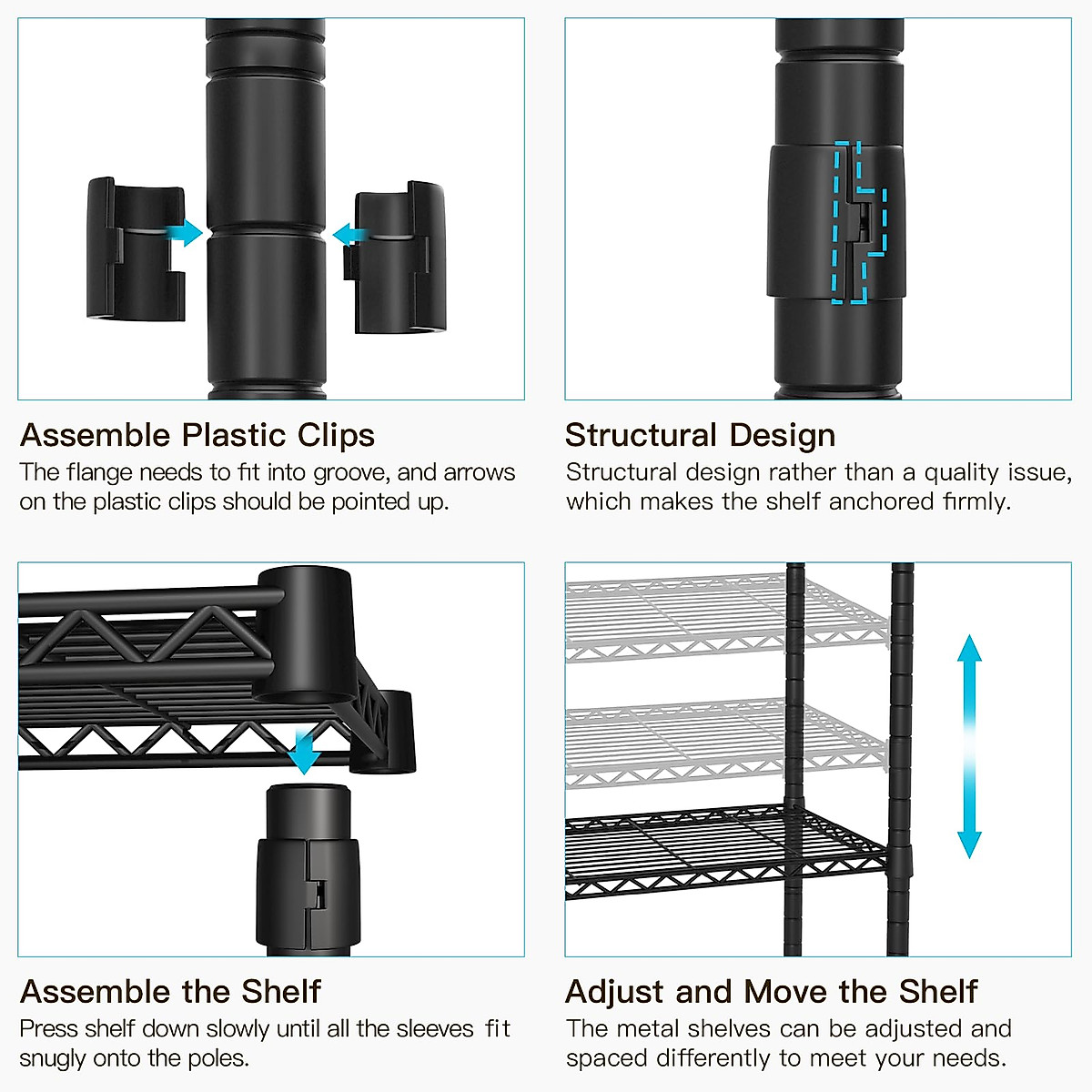 Assemble Plastic Clips
The flange needs to fit into groove, and arrows on the plastic clips should be pointed up.

Structural Design
Structural design rather than a quality issue, which makes the shelf anchored firmly.

Assemble the Shelf
Press shelf down slowly until all the sleeves fit snugly onto the poles.

Adjust and Move the Shelf
The metal shelves can be adjusted and spaced differently to meet your needs.