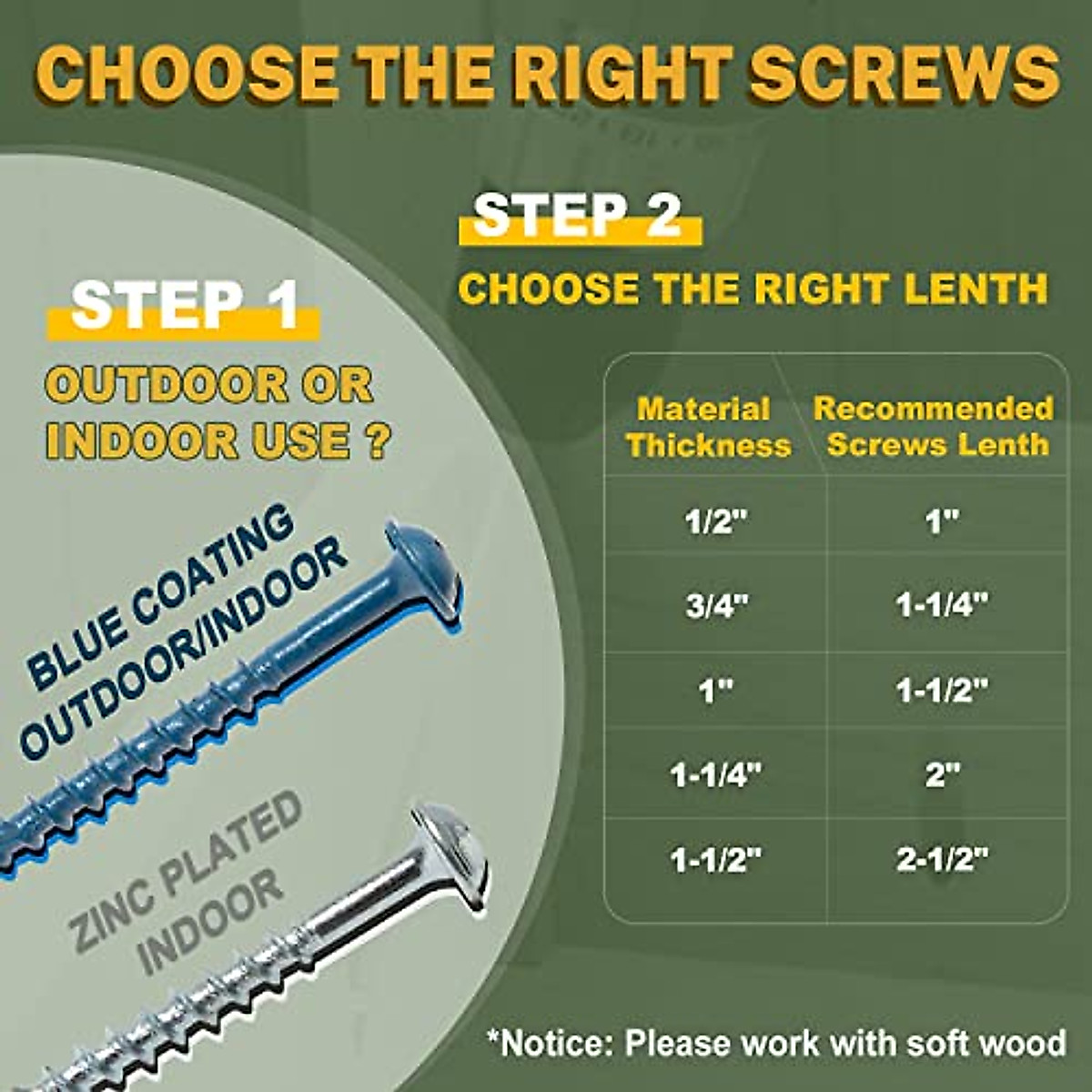 CHOOSE THE RIGHT SCREWS

STEP 1
OUTDOOR OR INDOOR USE ?

BLUE COATING
OUTDOOR/INDOOR

ZINC PLATED
INDOOR

STEP 2
CHOOSE THE RIGHT LENTH

| Material Thickness | Recommended Screws Lenth |
|---|---|
| 1/2" | 1" |
| 3/4" | 1-1/4" |
| 1" | 1-1/2" |
| 1-1/4" | 2" |
| 1-1/2" | 2-1/2" |

*Notice: Please work with soft wood