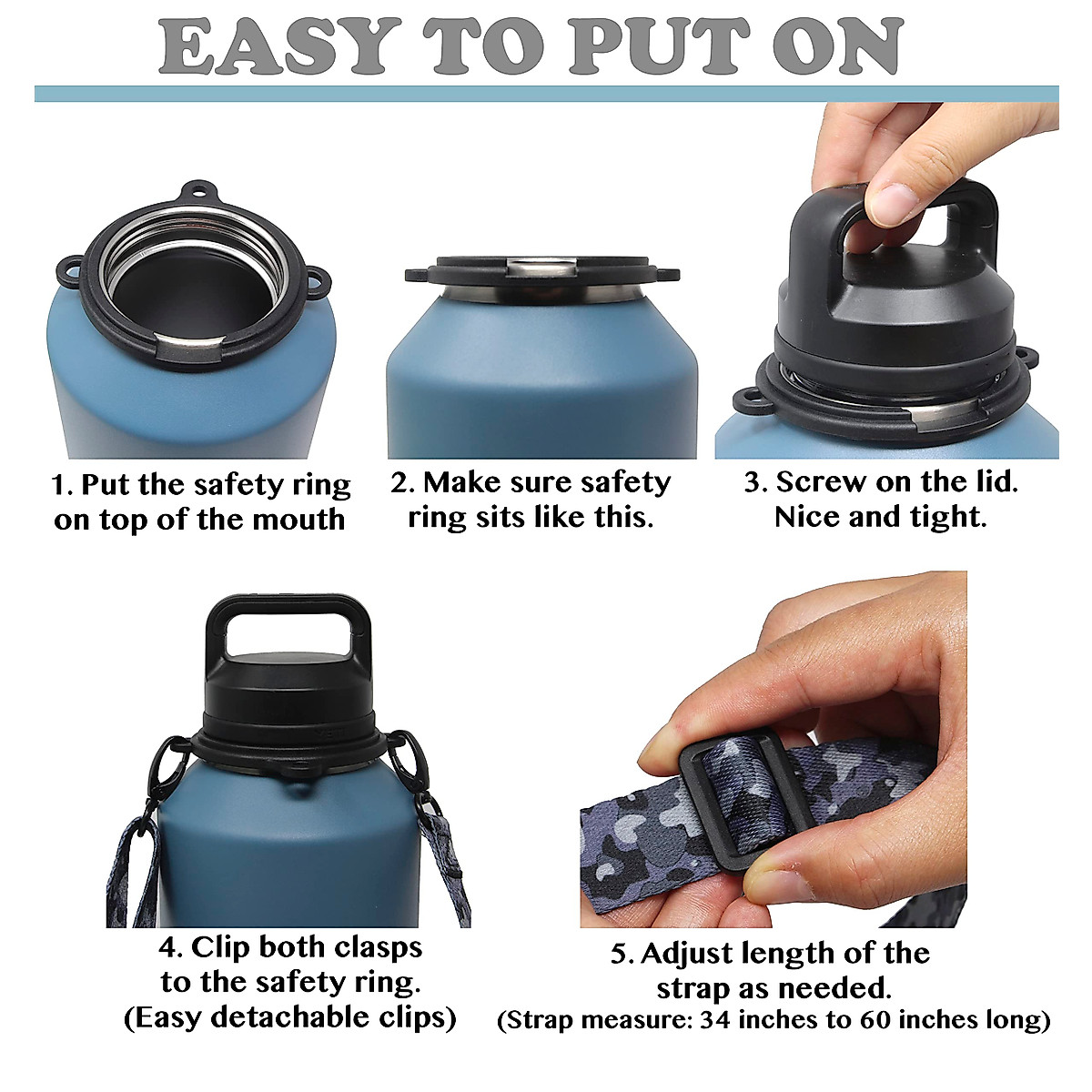 EASY TO PUT ON

1. Put the safety ring on top of the mouth

2. Make sure safety ring sits like this.

3. Screw on the lid. Nice and tight.

4. Clip both clasps to the safety ring. (Easy detachable clips)

5. Adjust length of the strap as needed. (Strap measure: 34 inches to 60 inches long)