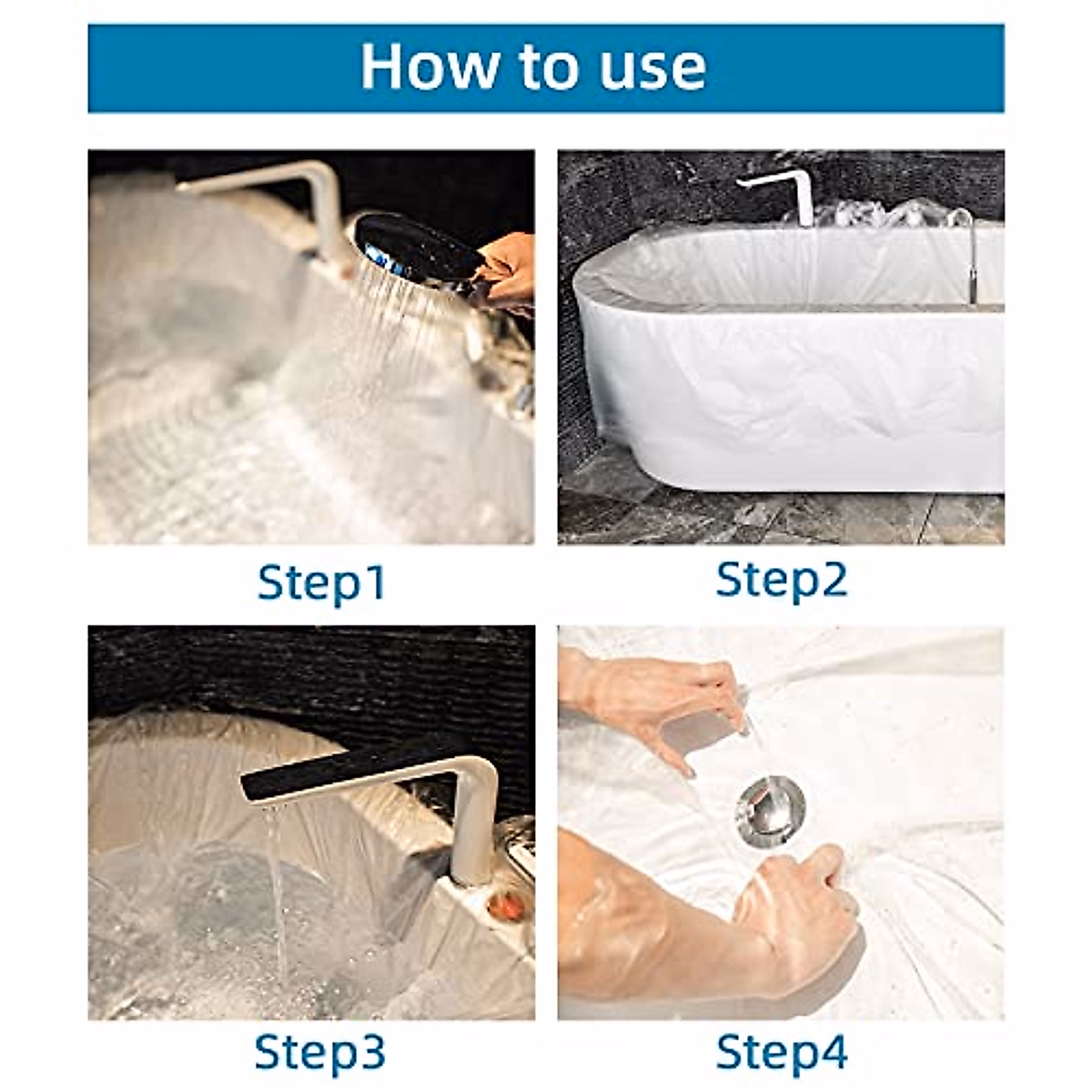 How to use

Step1

Step2

Step3

Step4