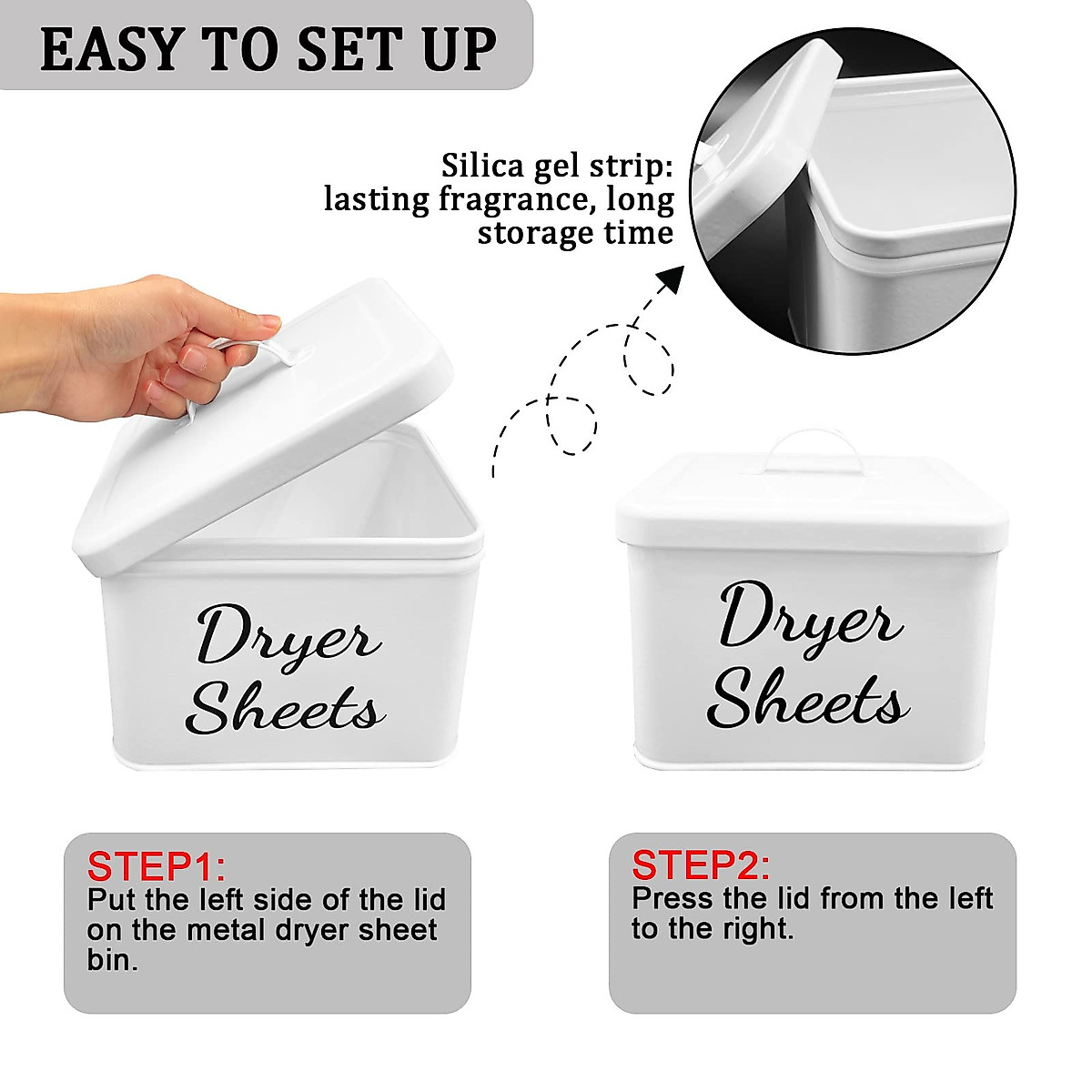 EASY TO SET UP

Silica gel strip: lasting fragrance, long storage time

Dryer Sheets

Dryer Sheets

STEP1:
Put the left side of the lid on the metal dryer sheet bin.

STEP2:
Press the lid from the left to the right.