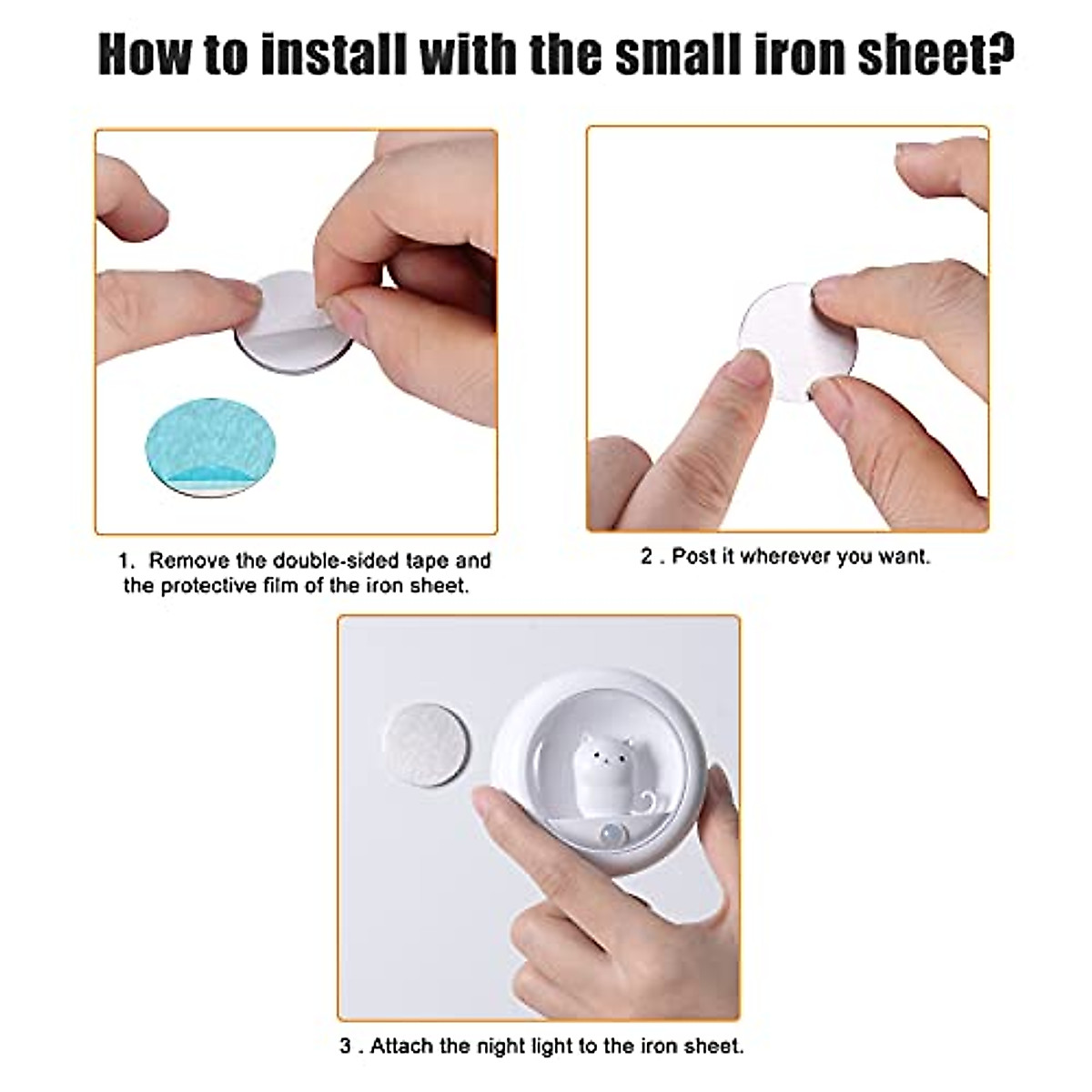 How to install with the small iron sheet?

1. Remove the double-sided tape and the protective film of the iron sheet.

2 . Post it wherever you want.

3 . Attach the night light to the iron sheet.