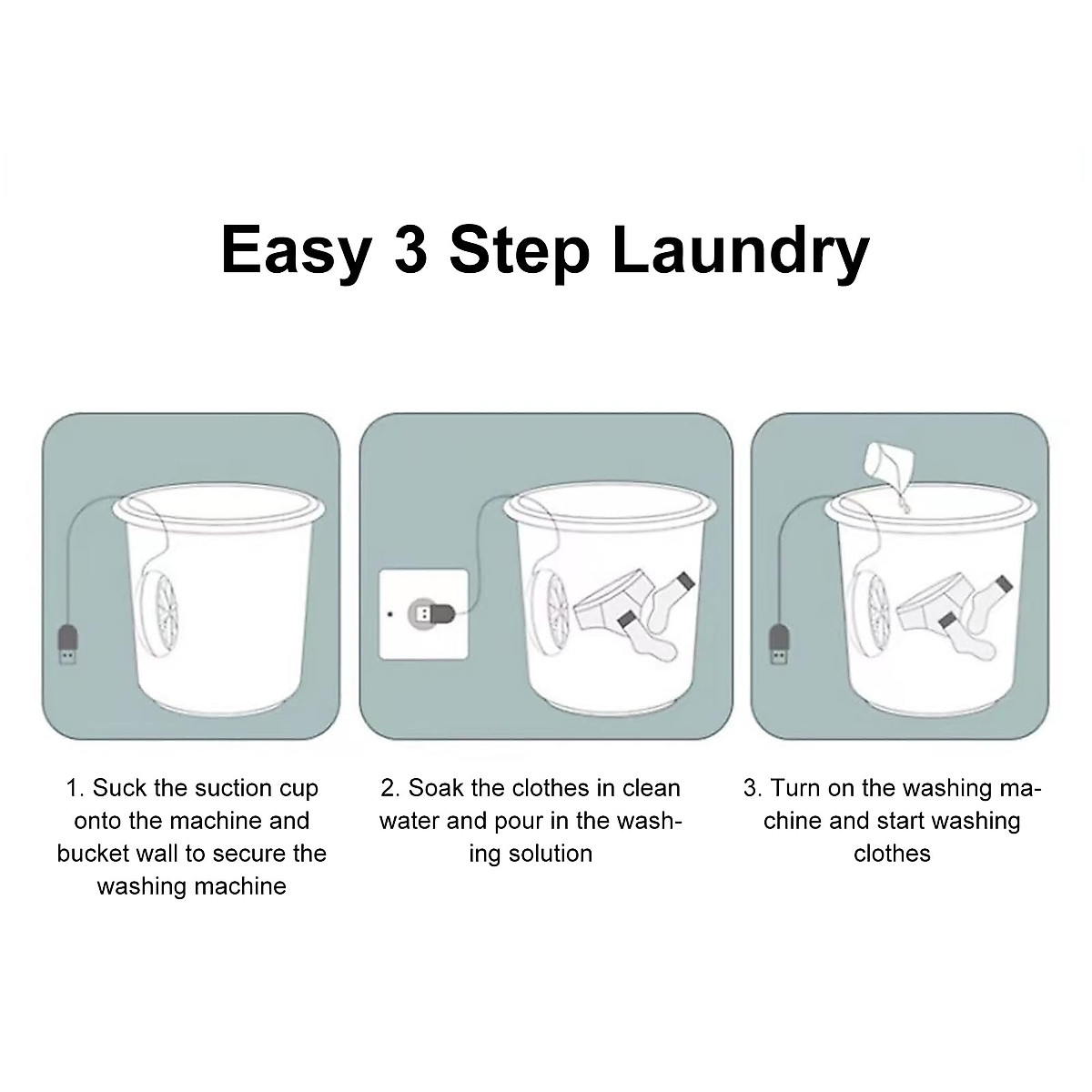 Easy 3 Step Laundry

1. Suck the suction cup onto the machine and bucket wall to secure the washing machine

2. Soak the clothes in clean water and pour in the washing solution

3. Turn on the washing machine and start washing clothes