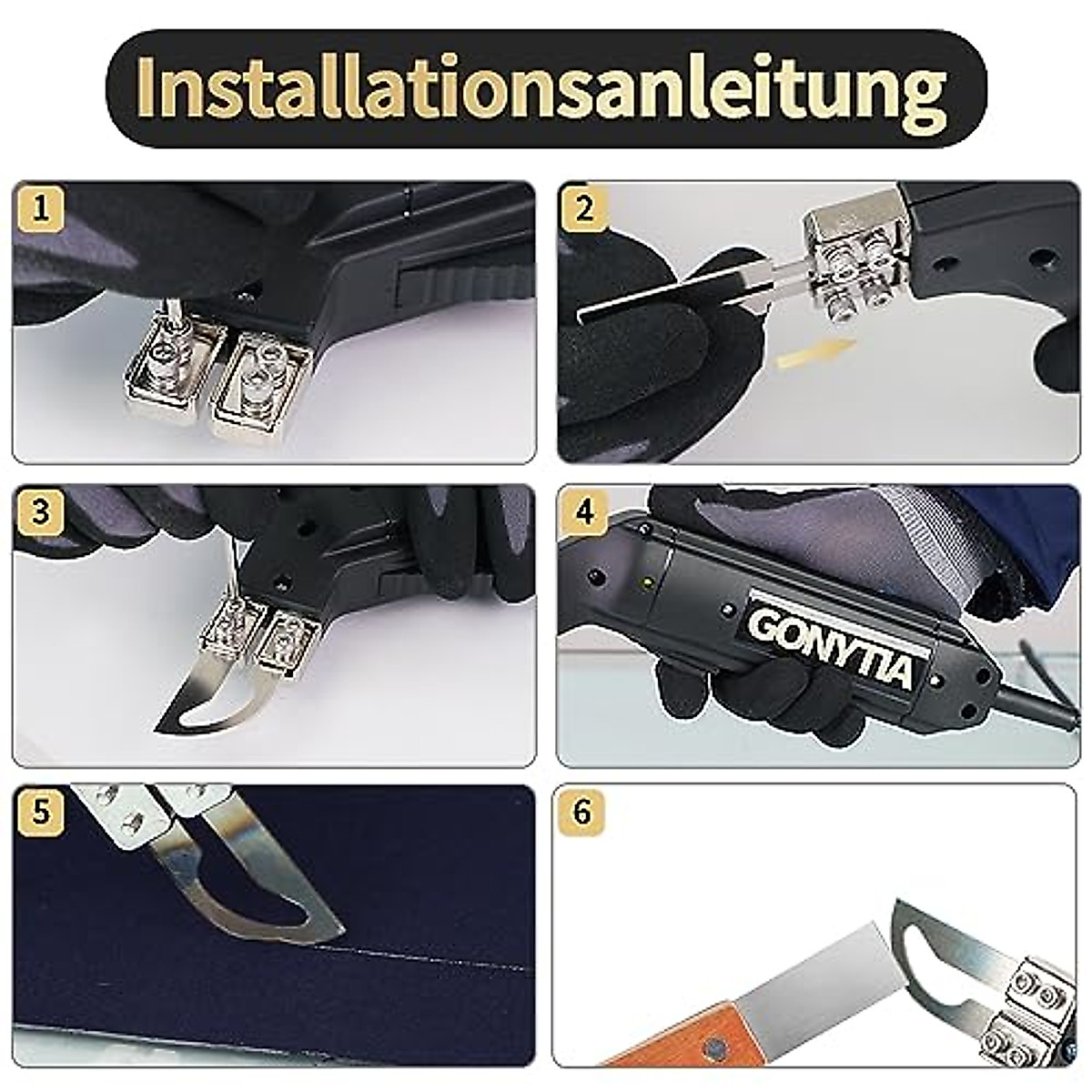 Installationsanleitung

1

2

3

4

GONYTIA

5

6