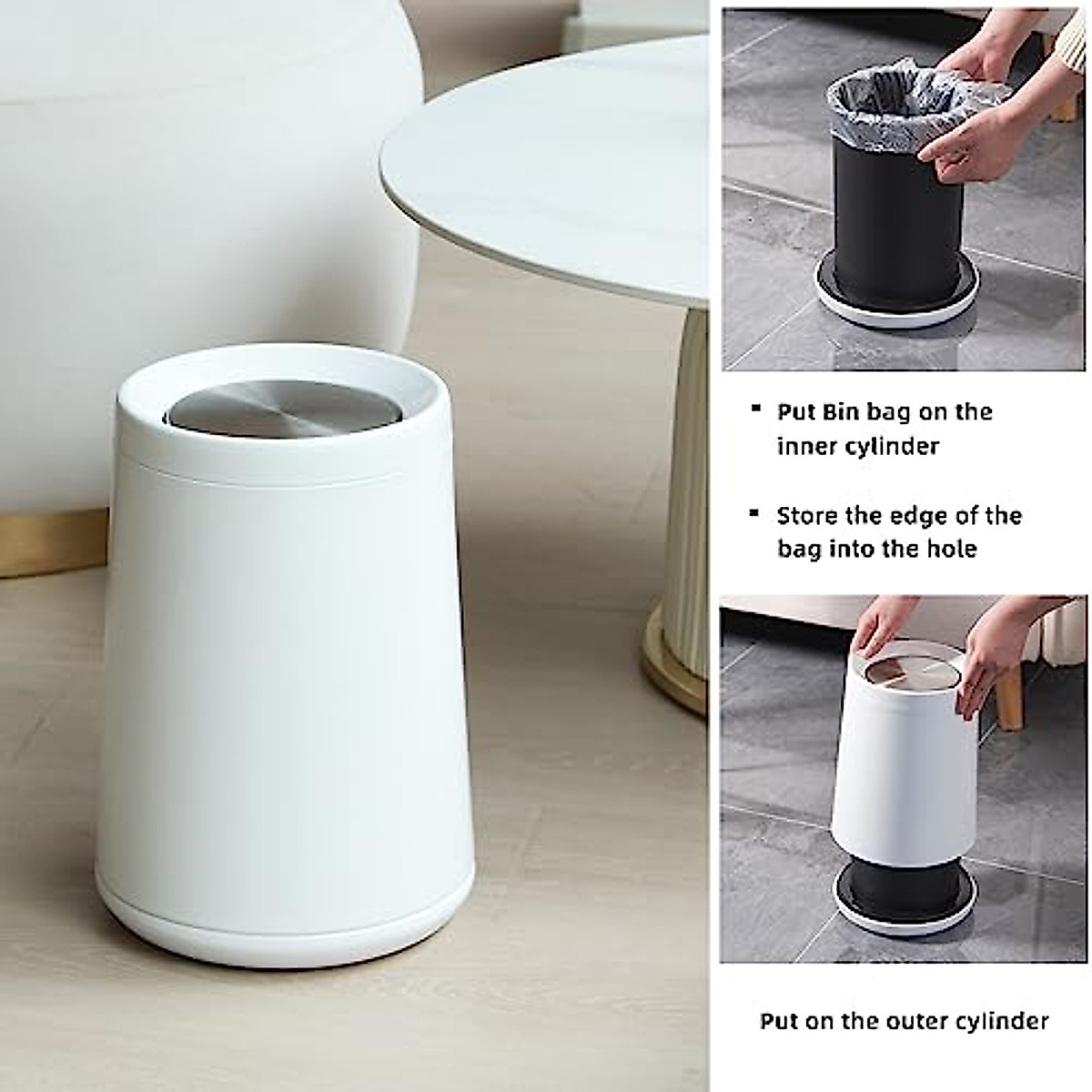 ▪ Put Bin bag on the inner cylinder

▪ Store the edge of the bag into the hole

Put on the outer cylinder