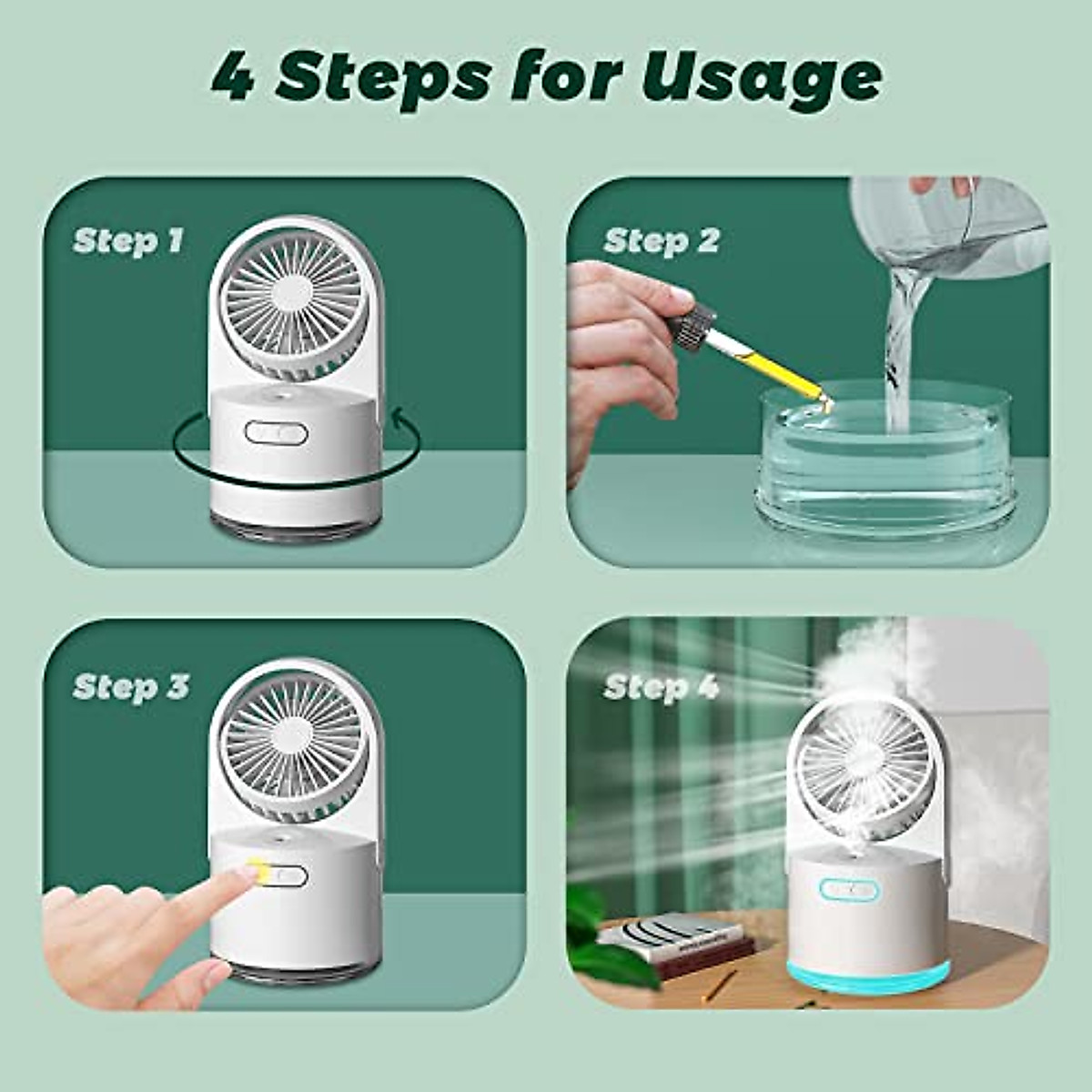 4 Steps for Usage

Step 1

Step 2

Step 3

Step 4