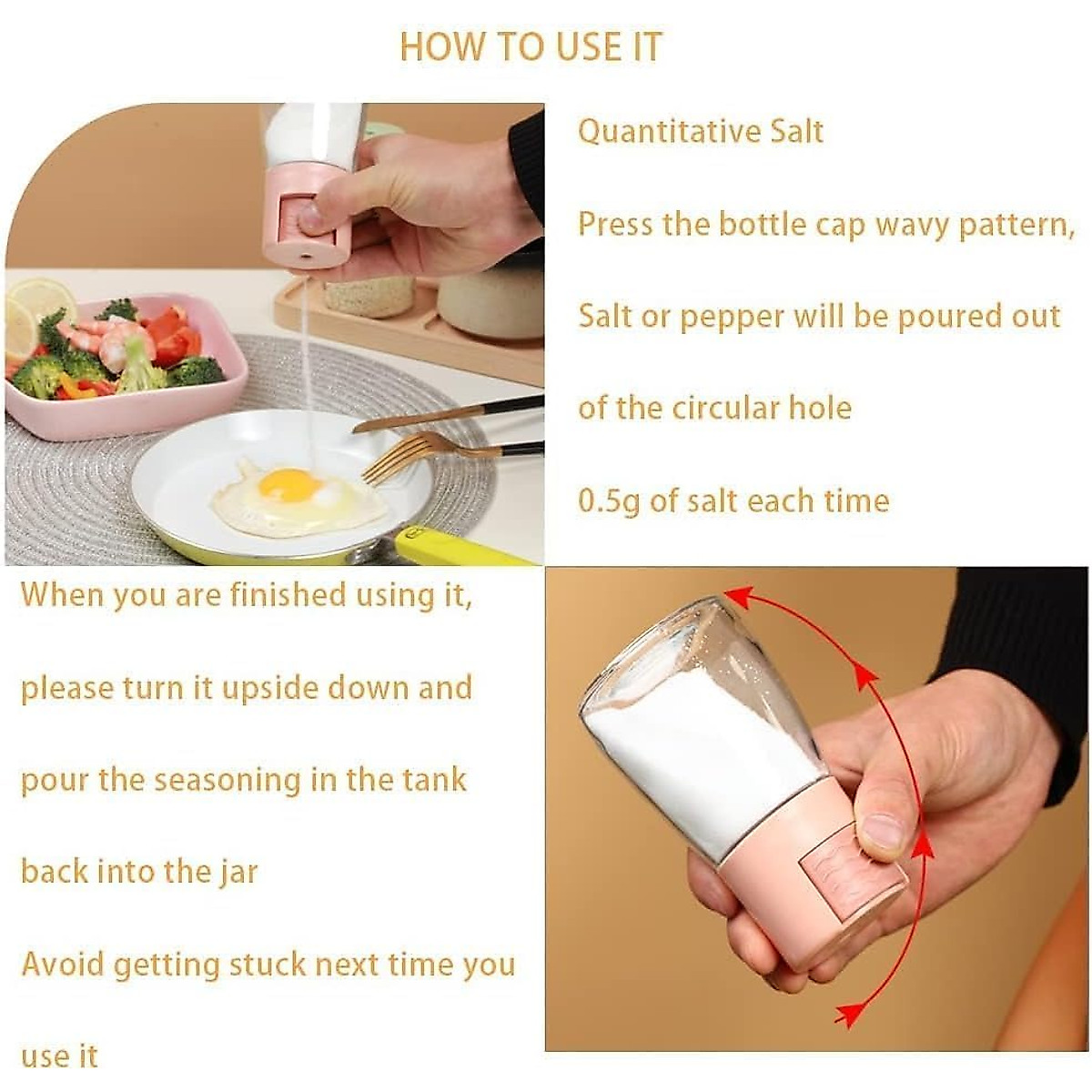 HOW TO USE IT

Quantitative Salt

Press the bottle cap wavy pattern,

Salt or pepper will be poured out

of the circular hole

0.5g of salt each time

When you are finished using it,

please turn it upside down and

pour the seasoning in the tank

back into the jar

Avoid getting stuck next time you

use it