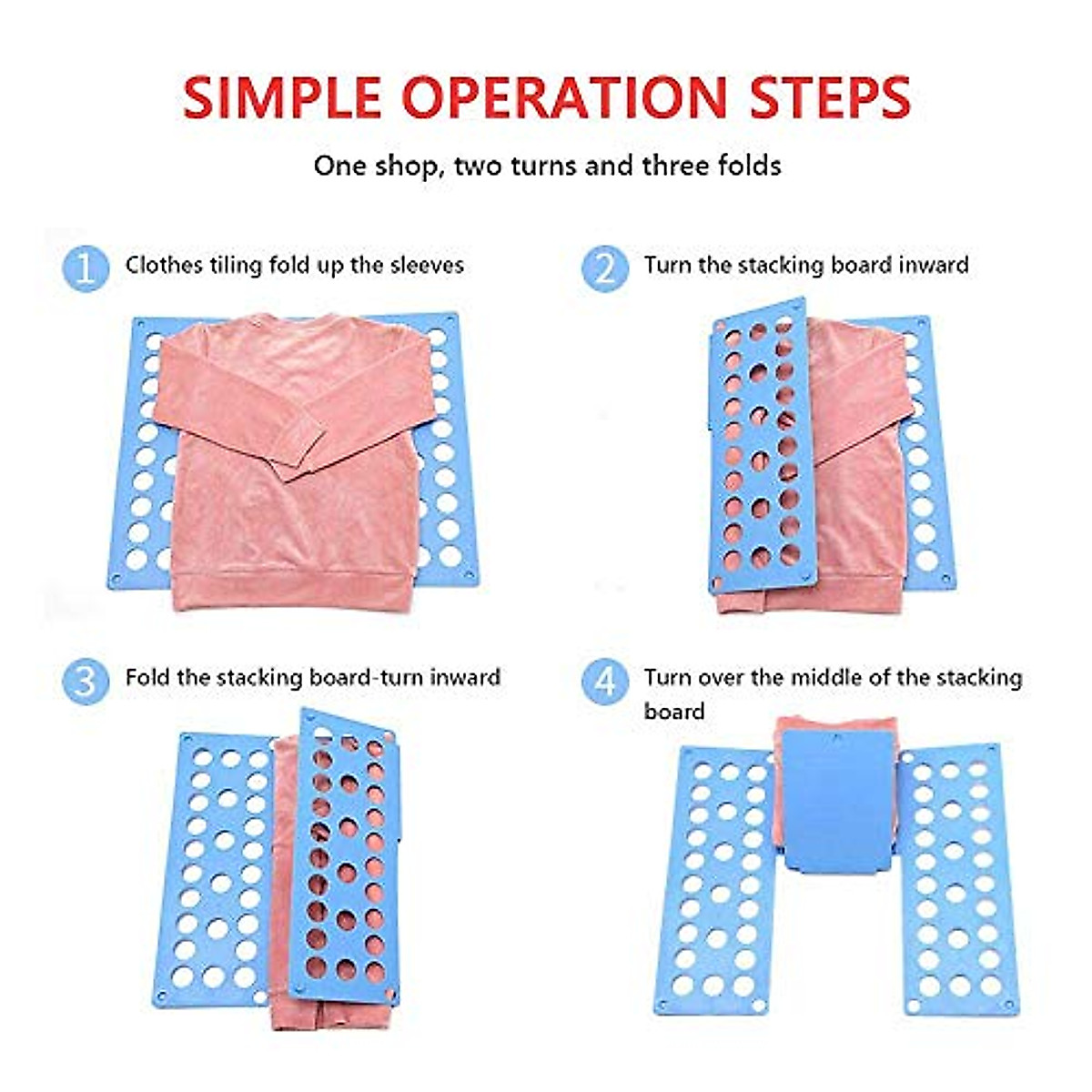 SIMPLE OPERATION STEPS

One shop, two turns and three folds

1 Clothes tiling fold up the sleeves

2 Turn the stacking board inward

3 Fold the stacking board-turn inward

4 Turn over the middle of the stacking board