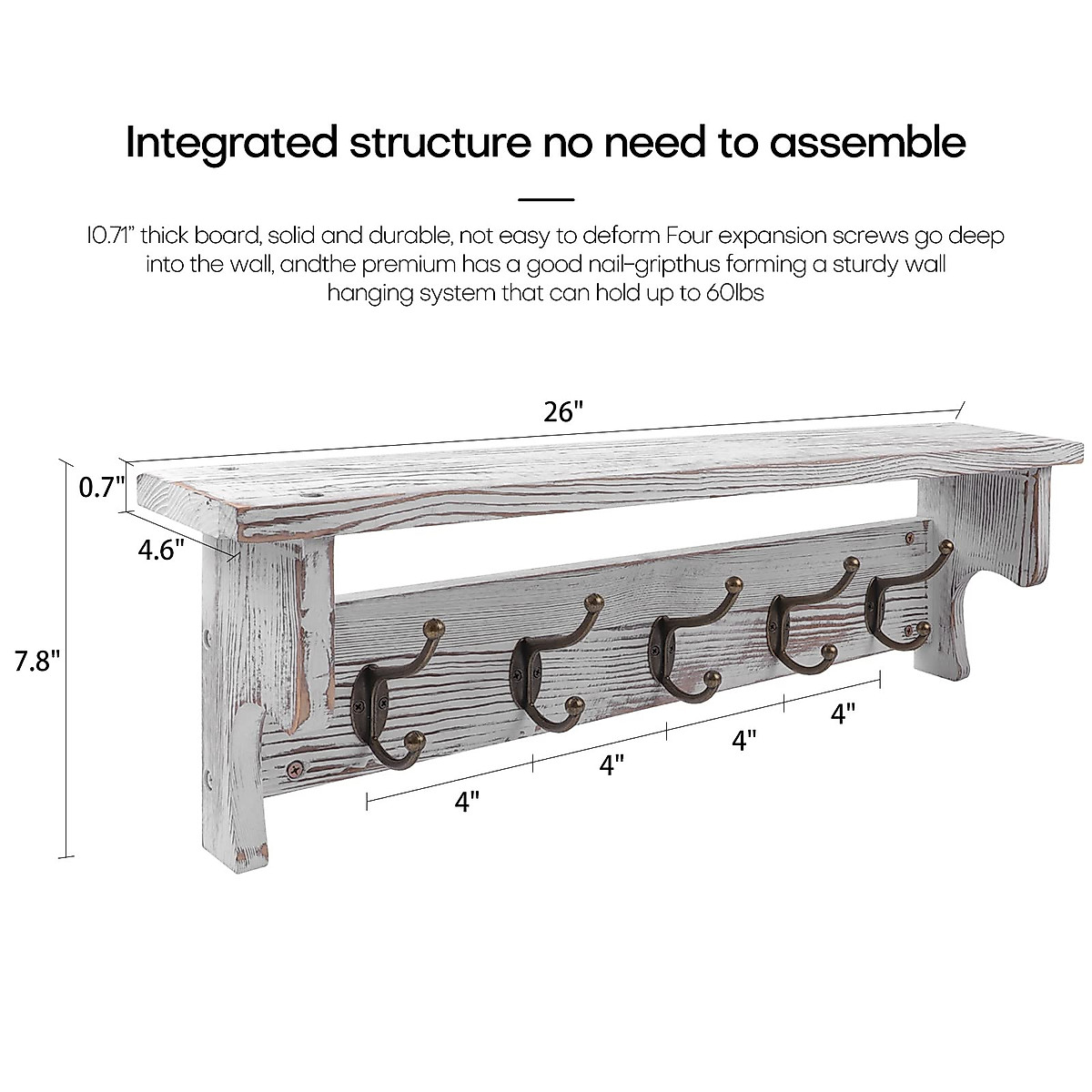 Integrated structure no need to assemble

10.71" thick board, solid and durable, not easy to deform Four expansion screws go deep into the wall, andthe premium has a good nail-gripthus forming a sturdy wall hanging system that can hold up to 60lbs

26"

0.7"

4.6"

7.8"

4"

4"

4"

4"